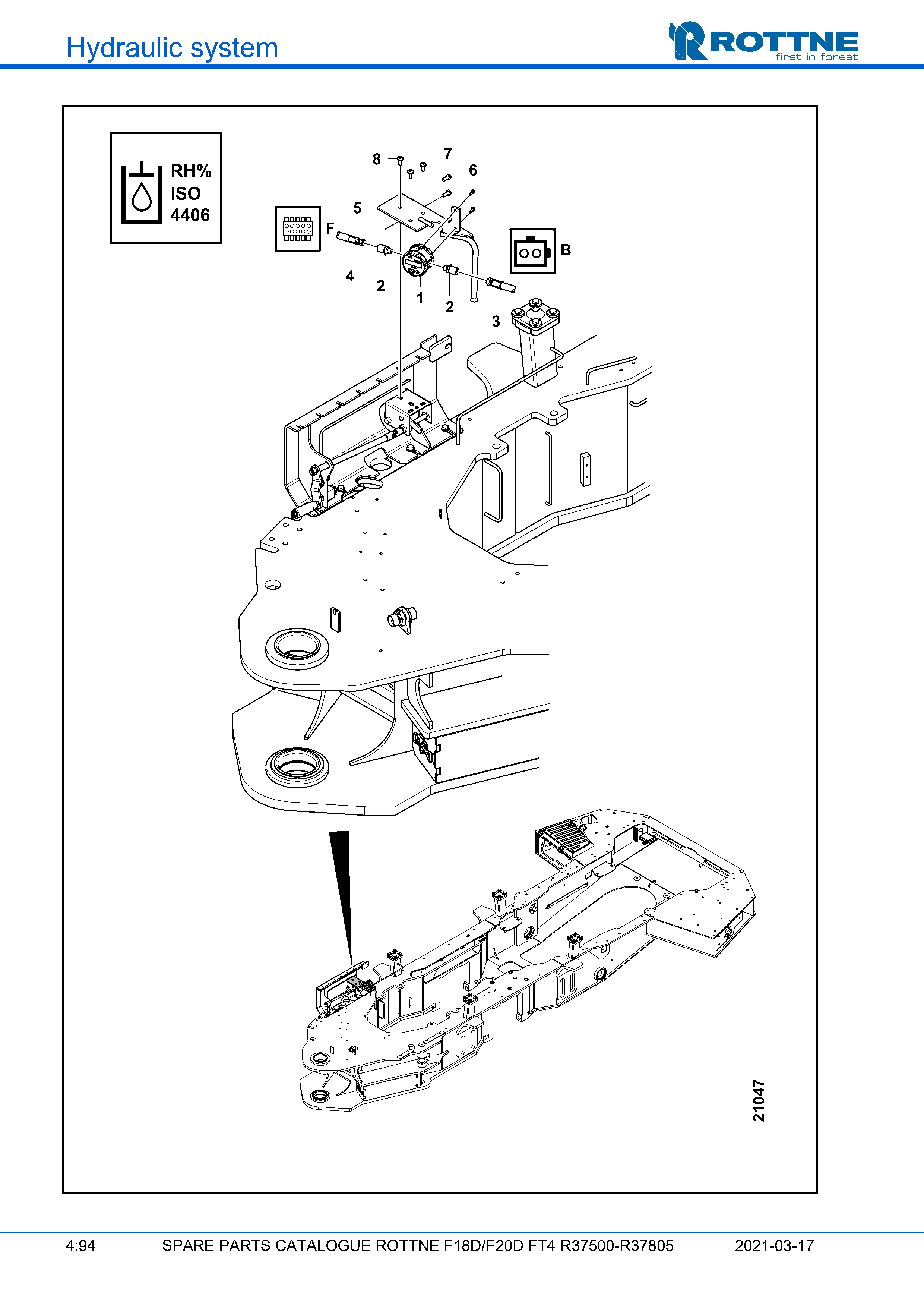 Hydraulic system

ROTTNE
first in forest

RH%
ISO
4406

8
7
6
5
F
B
4
2
1
2
3

21047

4:94 SPARE PARTS CATALOGUE ROTTNE F18D/F20D FT4 R37500-R37805 2021-03-17