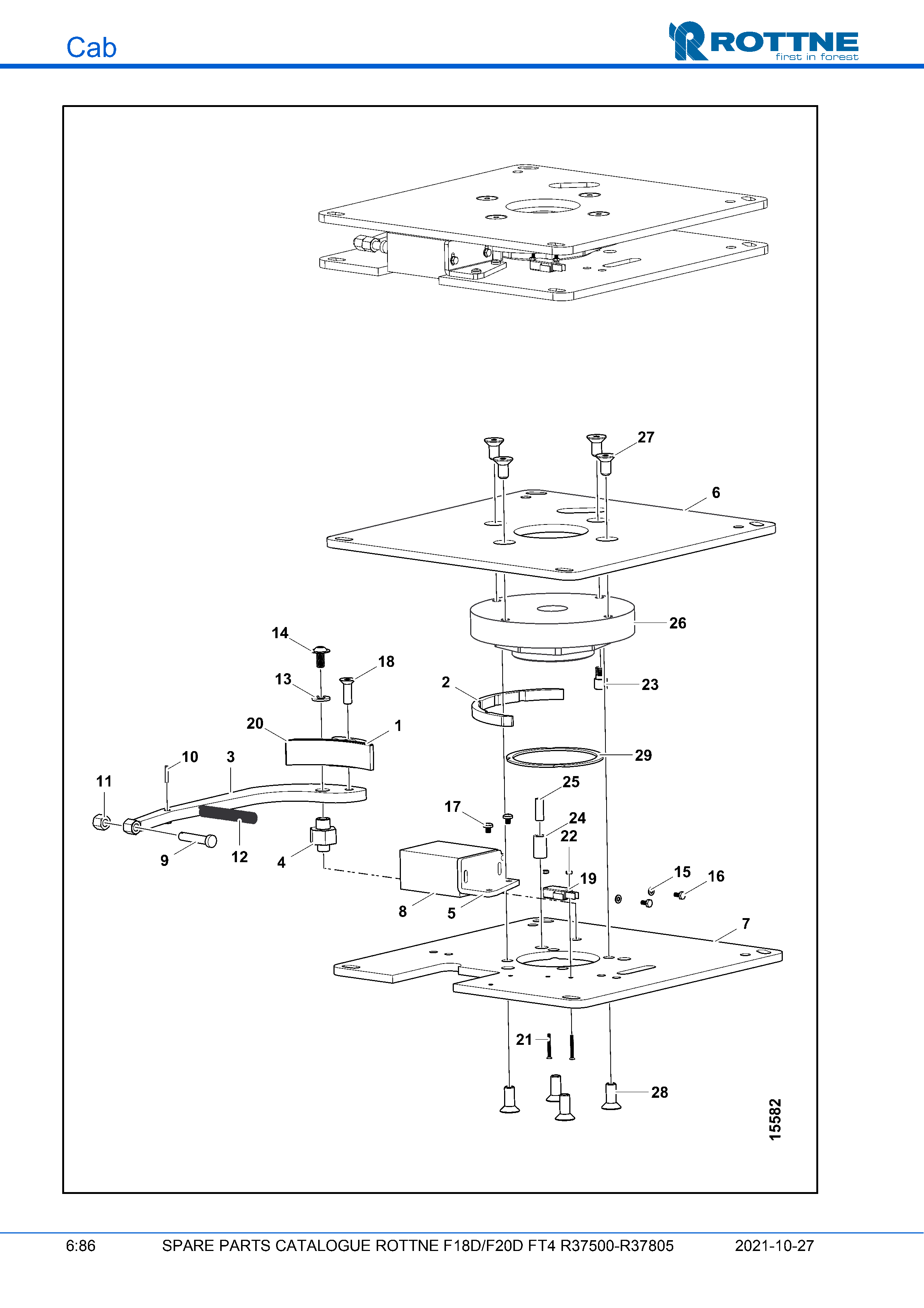 Cab

ROTTNE
first in forest

27
6
26
14
18
13
2
23
20
1
10
3
29
11
25
17
24
22
9
12
4
19
15
16
8
5
7
21
28
15582

6:86 SPARE PARTS CATALOGUE ROTTNE F18D/F20D FT4 R37500-R37805 2021-10-27