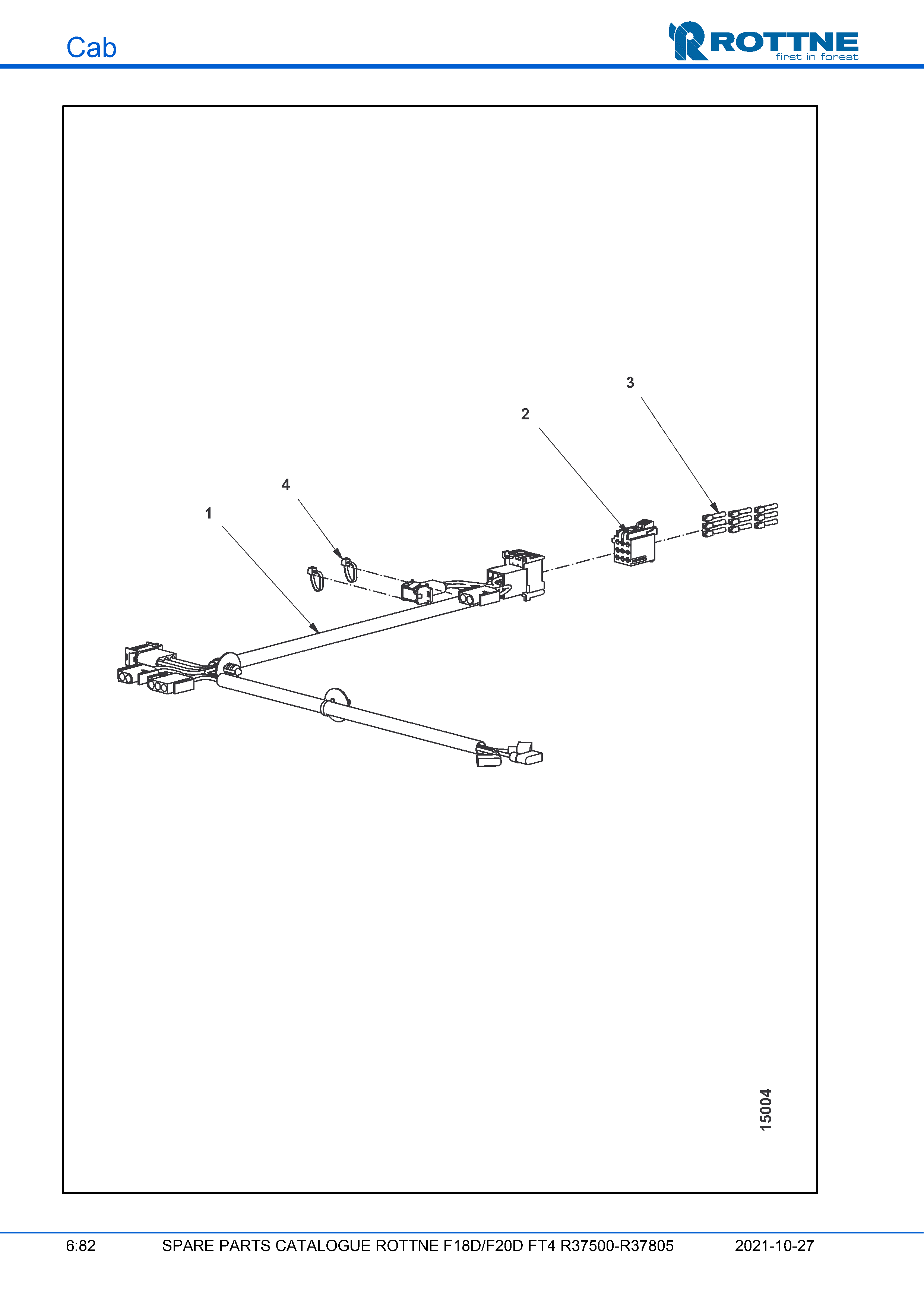 Cab

ROTTNE
first in forest

3

2

4

1

15004

6:82 SPARE PARTS CATALOGUE ROTTNE F18D/F20D FT4 R37500-R37805 2021-10-27