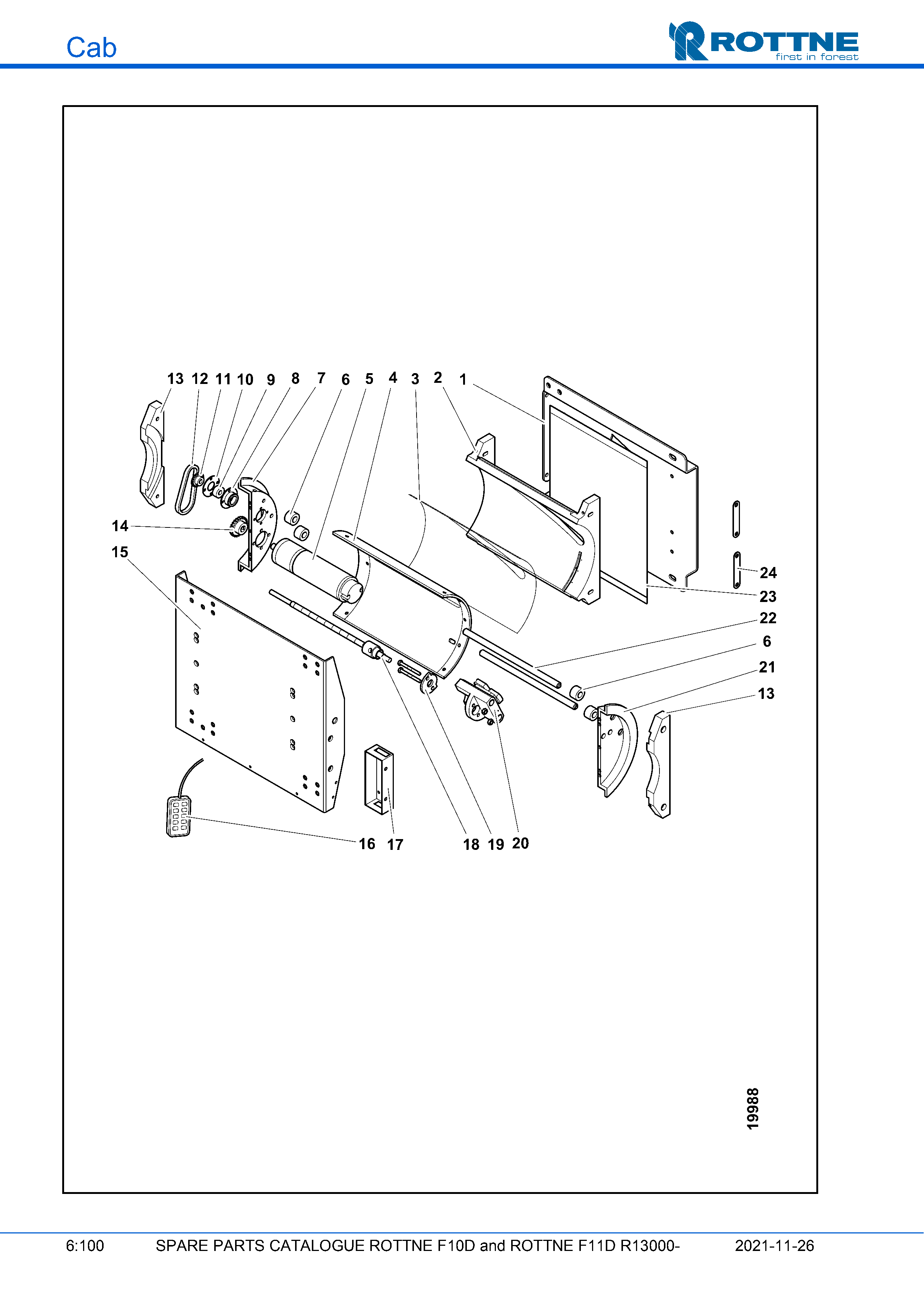 Cab

ROTTNE
first in forest

13 12 11 10 9 8 7 6 5 4 3 2 1

14

15

24

23

22

6

21

13

16 17 18 19 20

19988

6:100 SPARE PARTS CATALOGUE ROTTNE F10D and ROTTNE F11D R13000- 2021-11-26