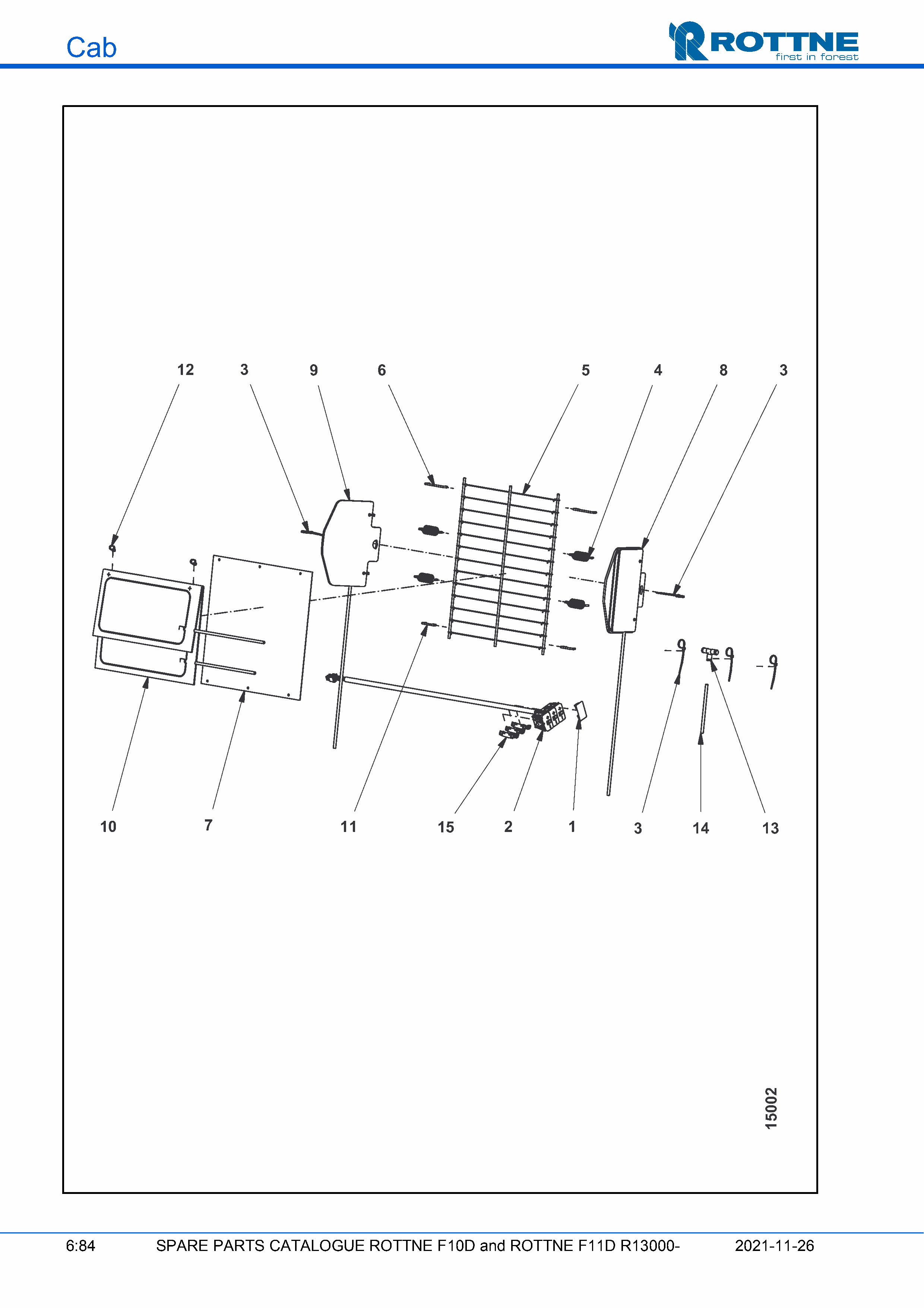 Cab

ROTTNE
first in forest

12 3 9 6 5 4 8 3

10 7 11 15 2 1 3 14 13

15002

6:84 SPARE PARTS CATALOGUE ROTTNE F10D and ROTTNE F11D R13000- 2021-11-26