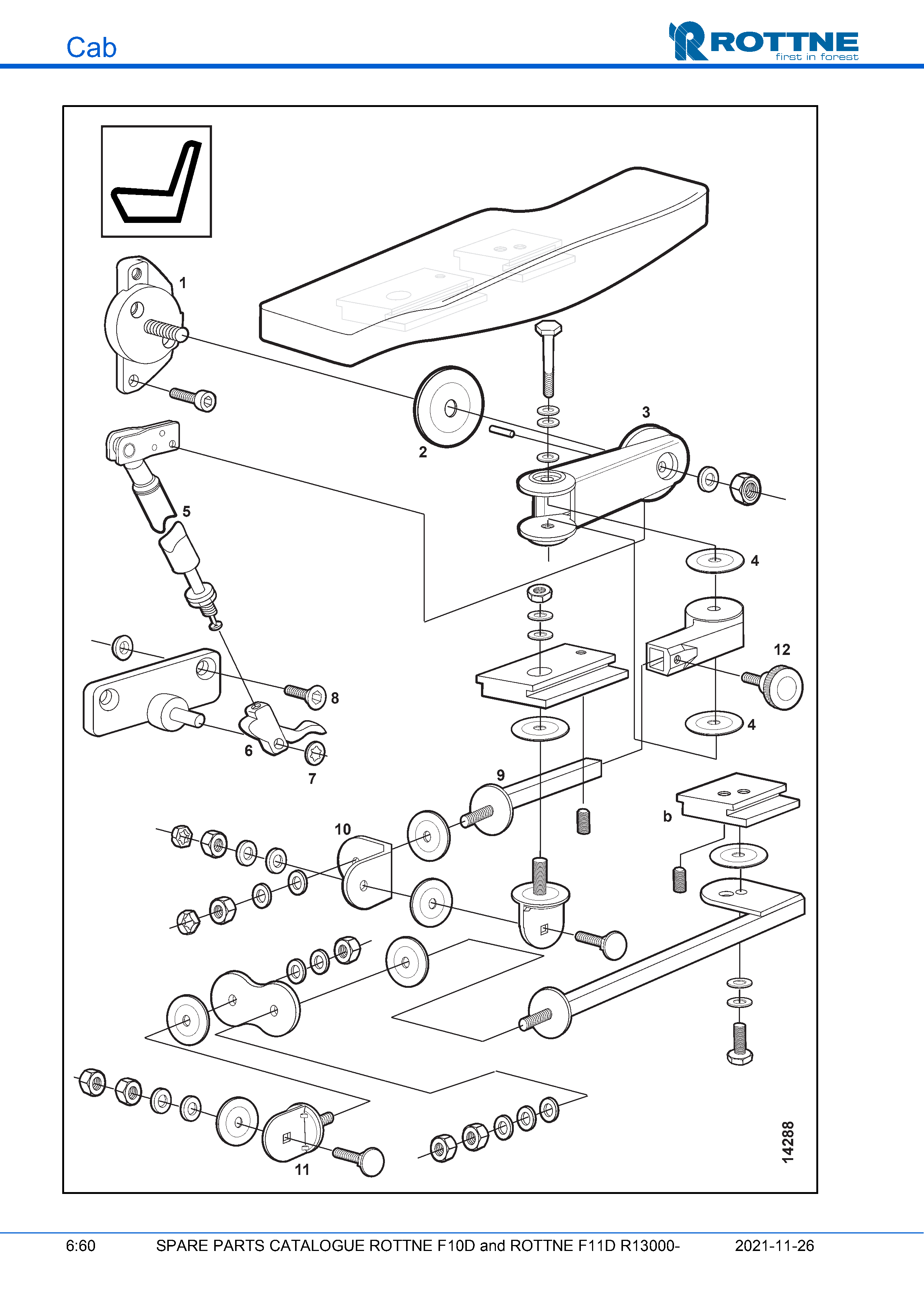 Cab

ROTTNE
first in forest

1
2
3
5
4
12
8
4
6
7
9
b
10
11
14288

6:60 SPARE PARTS CATALOGUE ROTTNE F10D and ROTTNE F11D R13000- 2021-11-26