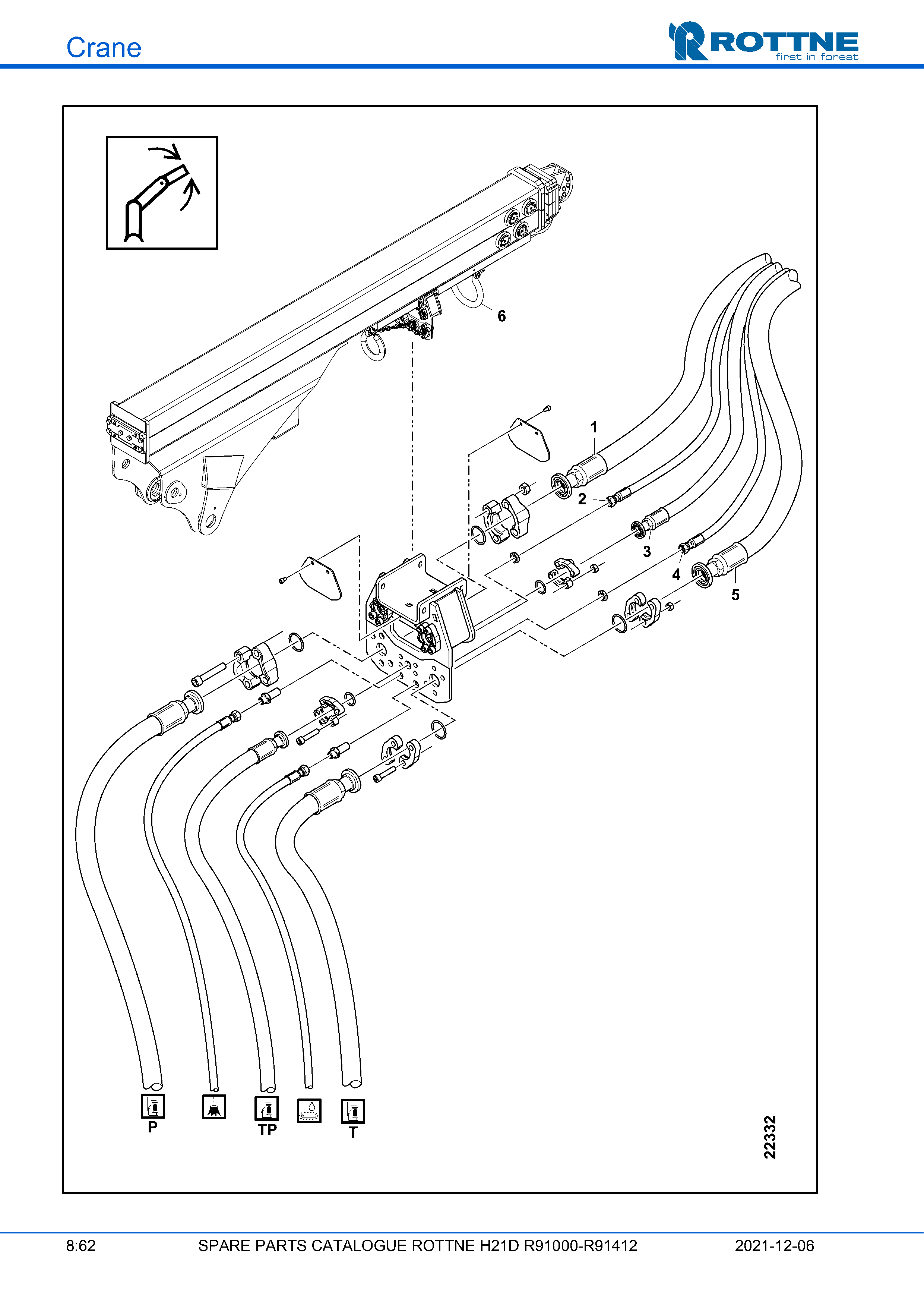 Crane

ROTTNE
first in forest

6

1

2

3

4

5

P

TP

T

22332

8:62 SPARE PARTS CATALOGUE ROTTNE H21D R91000-R91412 2021-12-06