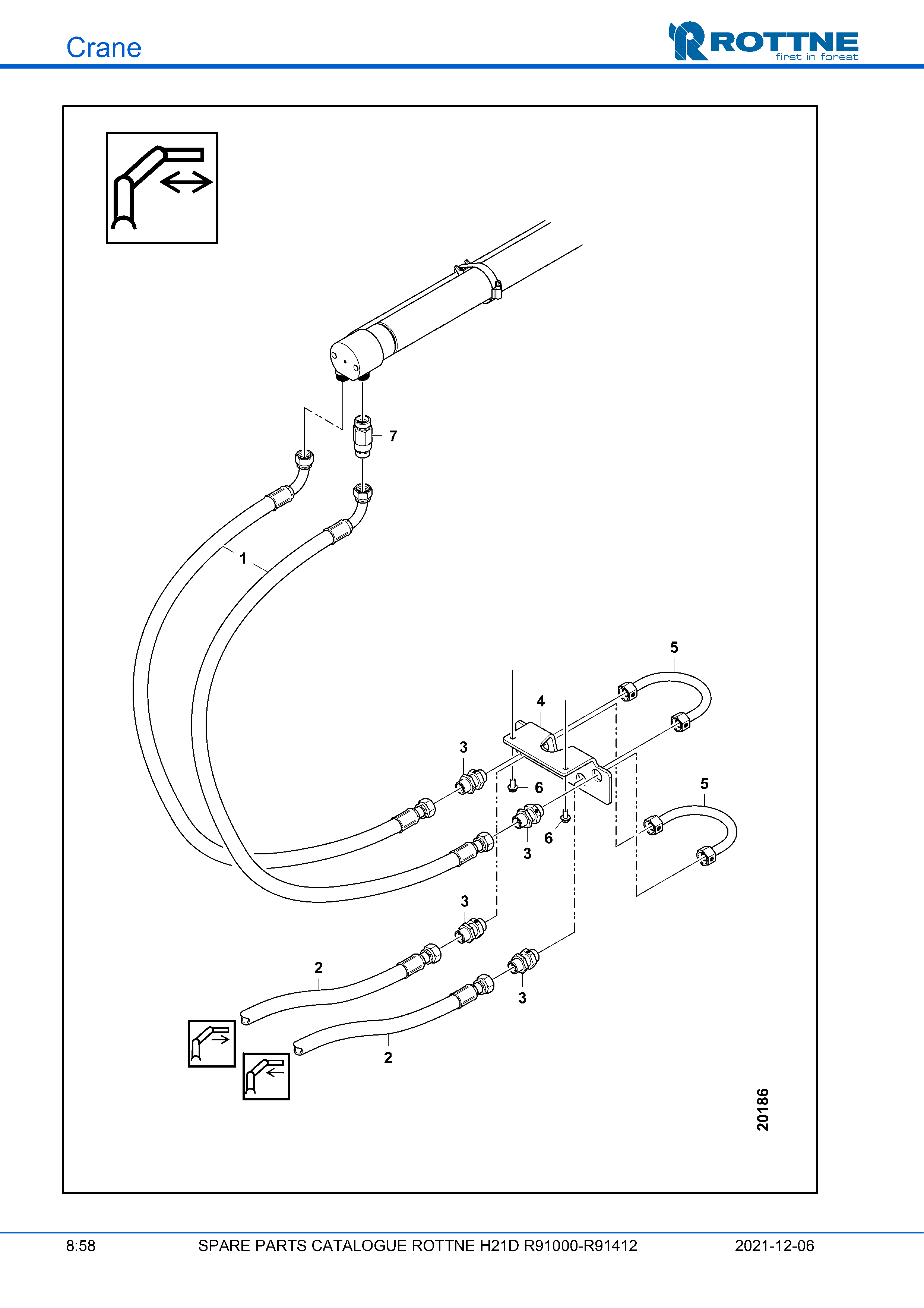 Crane

ROTTNE
first in forest

7
1
5
4
3
6
5
6
3
3
2
3
2
20186

8:58 SPARE PARTS CATALOGUE ROTTNE H21D R91000-R91412 2021-12-06