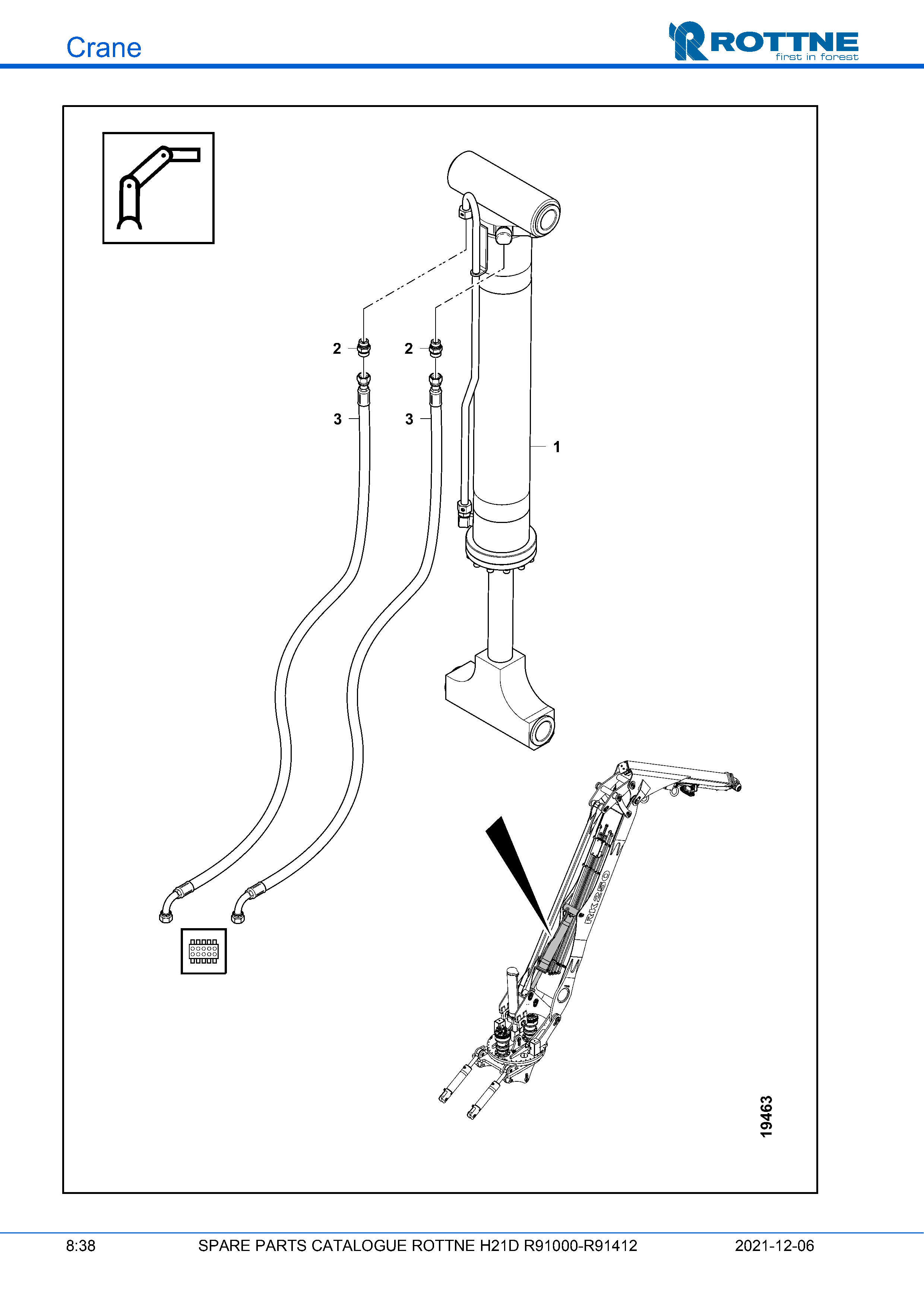 Crane

ROTTNE
first in forest

2
2
3
3
1

RK250

19463

8:38
SPARE PARTS CATALOGUE ROTTNE H21D R91000-R91412
2021-12-06