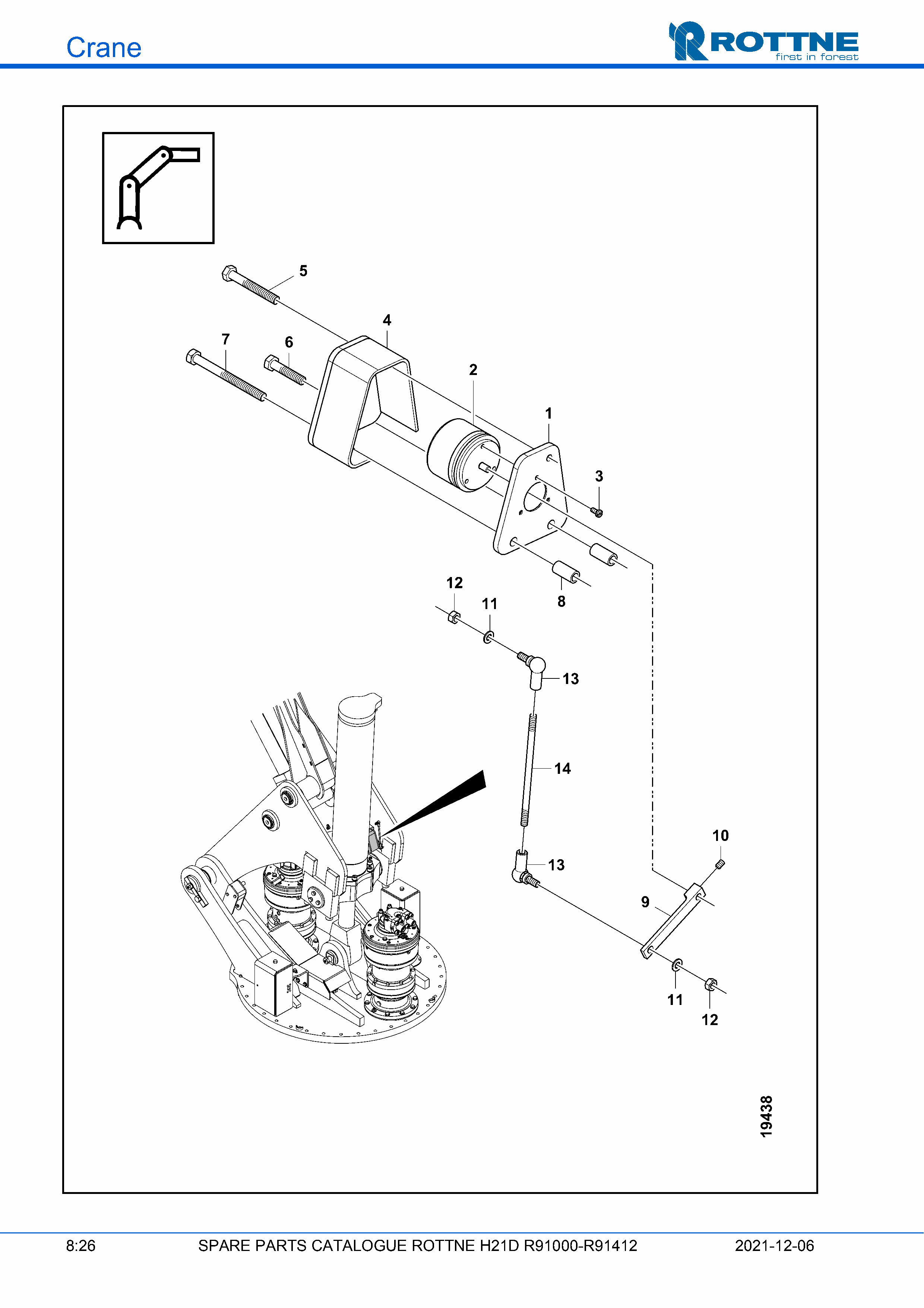 Crane

ROTTNE
first in forest

5
4
7
6
2
1
3
12
11
8
13
14
10
13
9
11
12

19438

8:26 SPARE PARTS CATALOGUE ROTTNE H21D R91000-R91412 2021-12-06