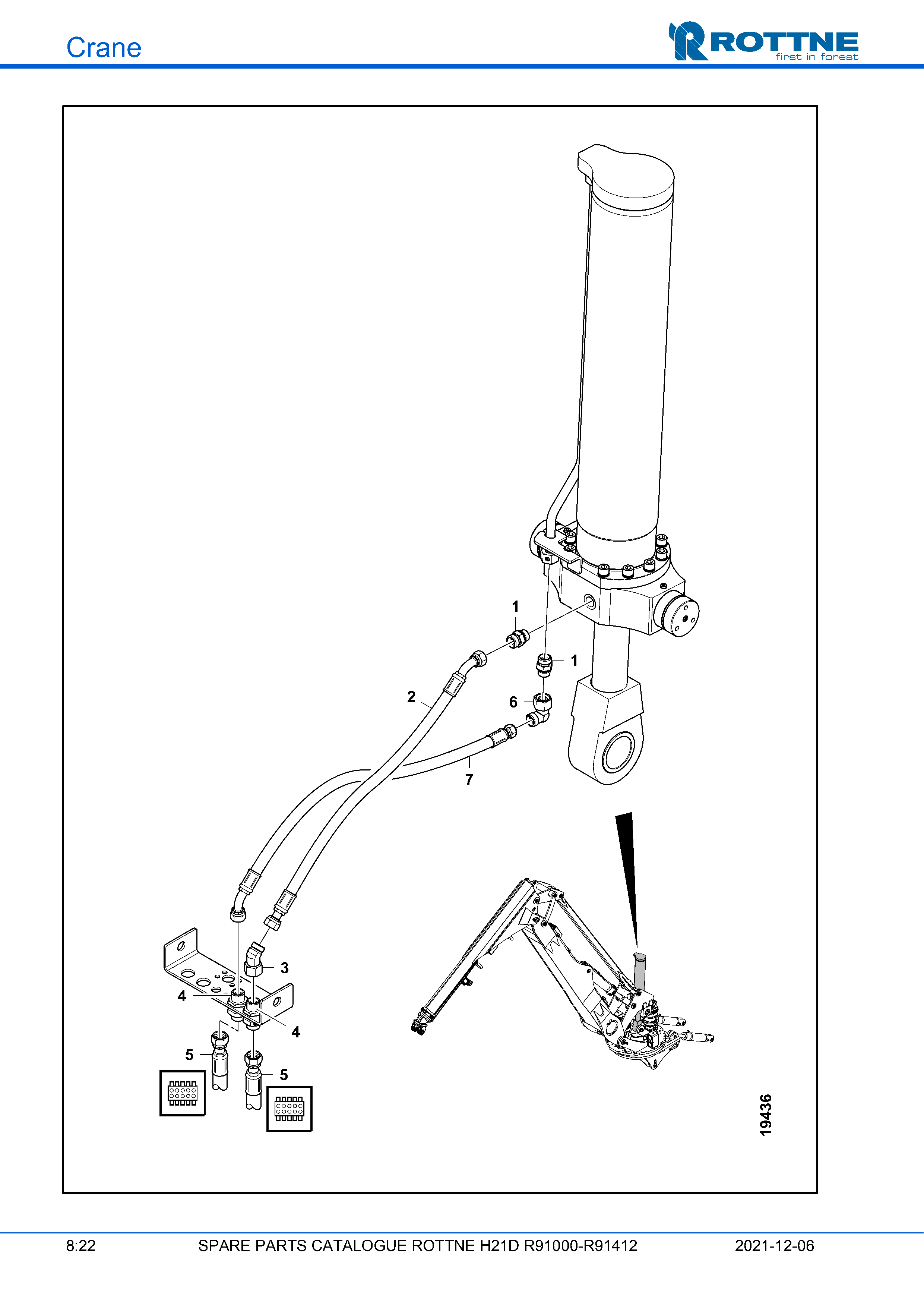 Crane

ROTTNE
first in forest

1
1
2
6
7
3
4
4
5
5
19436

8:22 SPARE PARTS CATALOGUE ROTTNE H21D R91000-R91412 2021-12-06