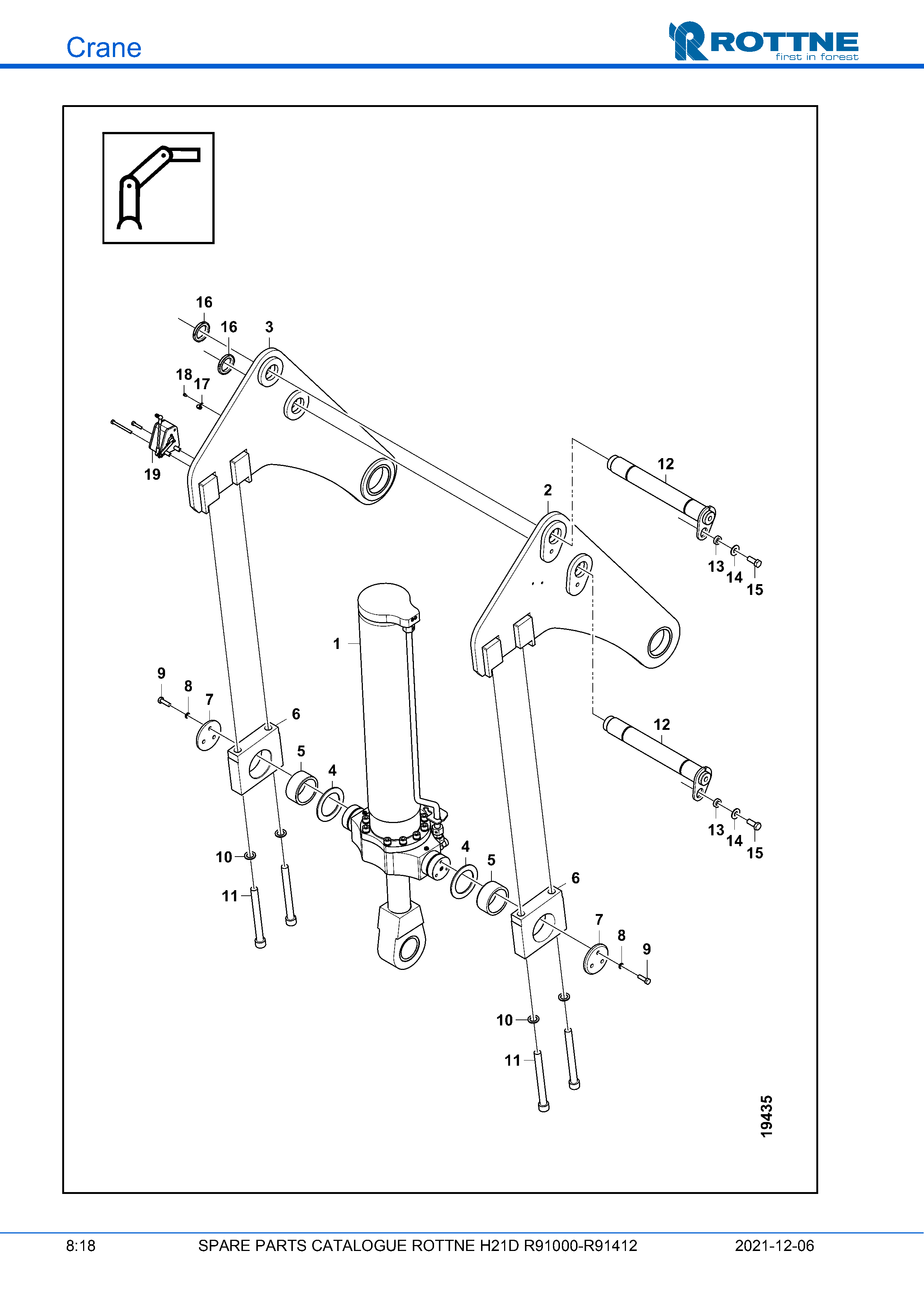 Crane

ROTTNE
first in forest

16
16
3
18
17
19
12
2
13
14
15
1
9
8
7
6
5
4
12
13
14
15
10
11
4
5
6
7
8
9
10
11
19435

8:18 SPARE PARTS CATALOGUE ROTTNE H21D R91000-R91412 2021-12-06