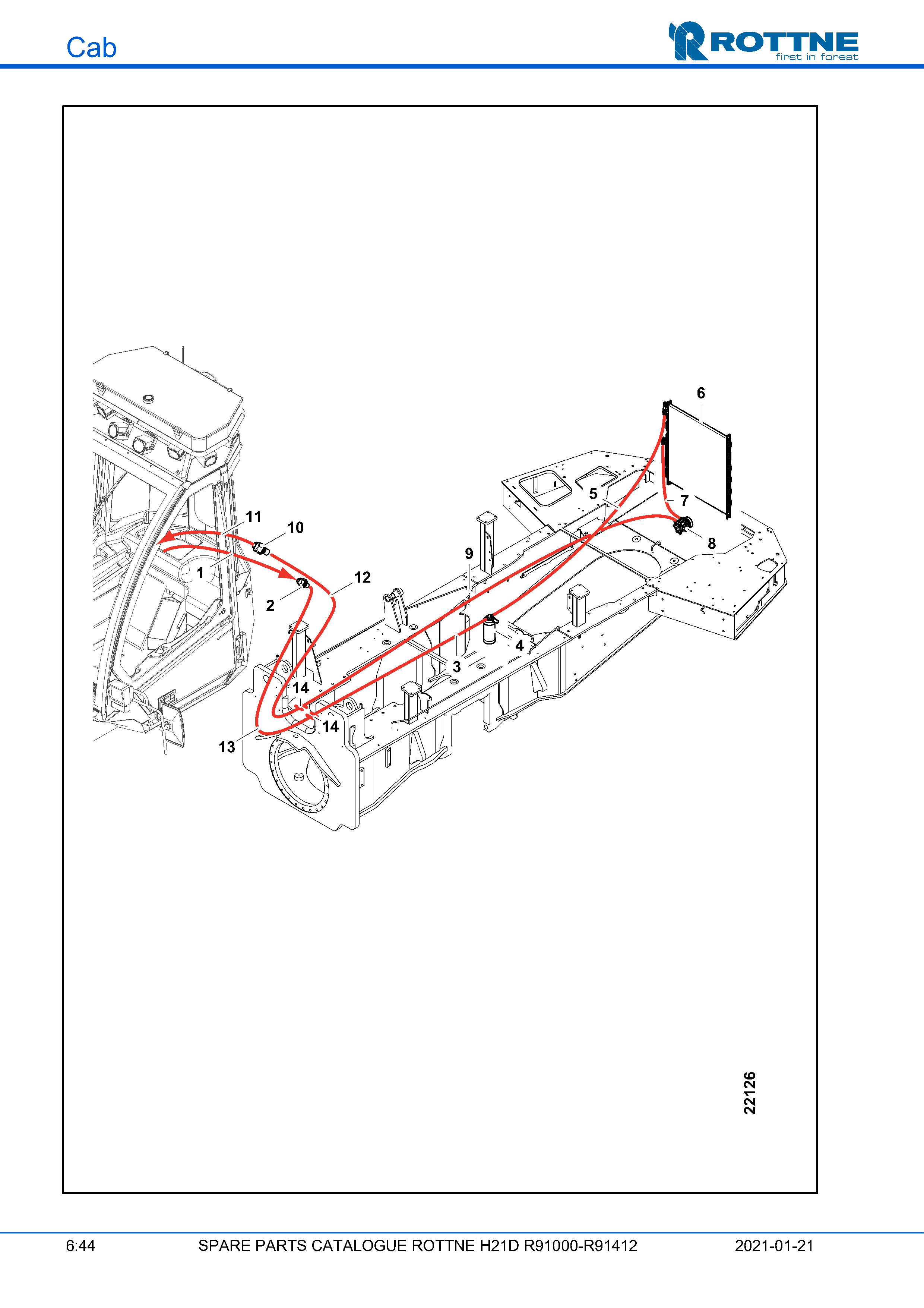 Cab

ROTTNE
first in forest

6
5
7
8
11
10
9
1
12
2
4
3
14
14
13

22126

6:44 SPARE PARTS CATALOGUE ROTTNE H21D R91000-R91412 2021-01-21