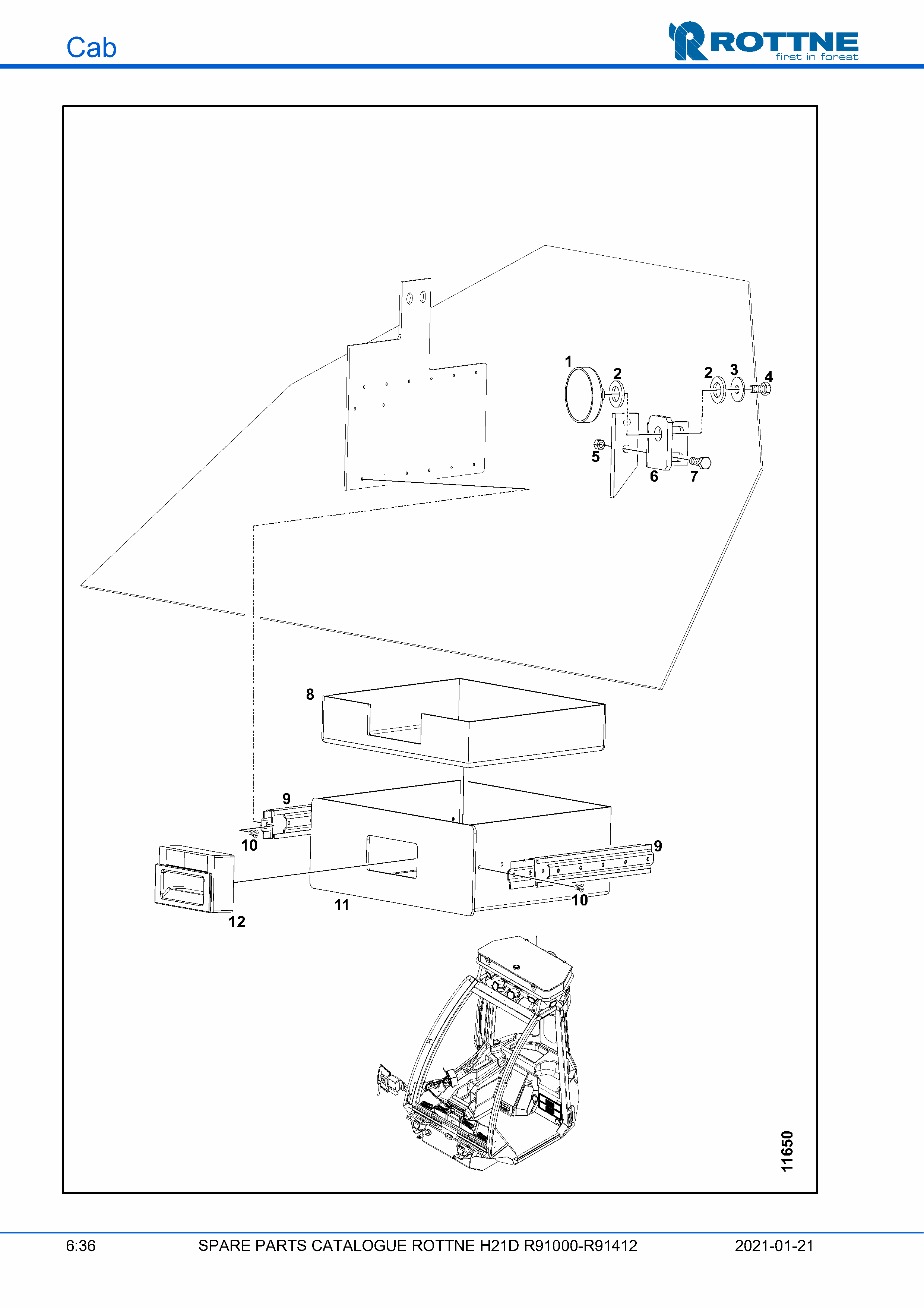 Cab

ROTTNE
first in forest

1
2
2
3
4
5
6
7
8
9
10
9
10
11
12
11650

6:36 SPARE PARTS CATALOGUE ROTTNE H21D R91000-R91412 2021-01-21