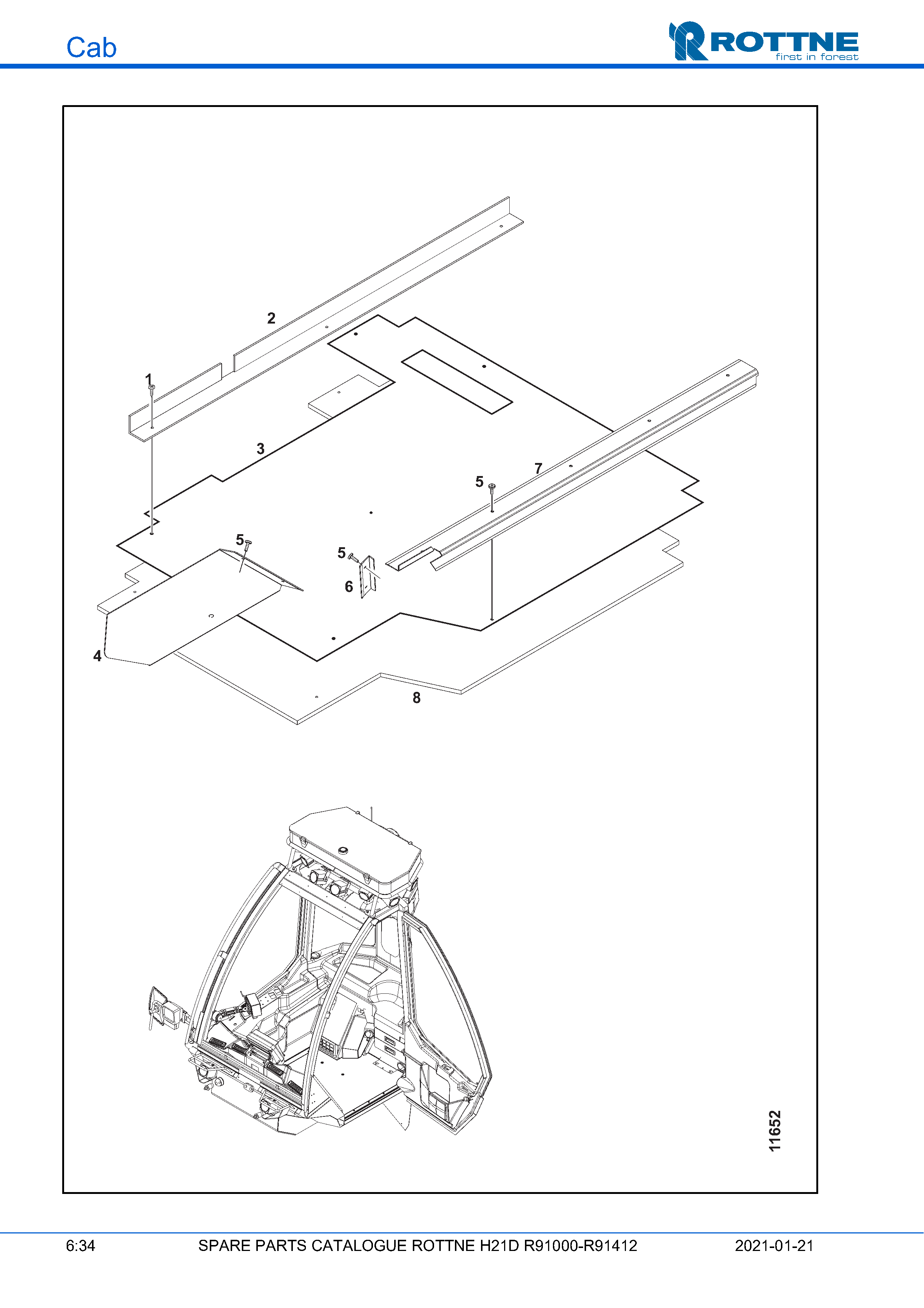 Cab

ROTTNE
first in forest

2
1
3
7
5
5
5
6
4
8

11652

6:34
SPARE PARTS CATALOGUE ROTTNE H21D R91000-R91412
2021-01-21