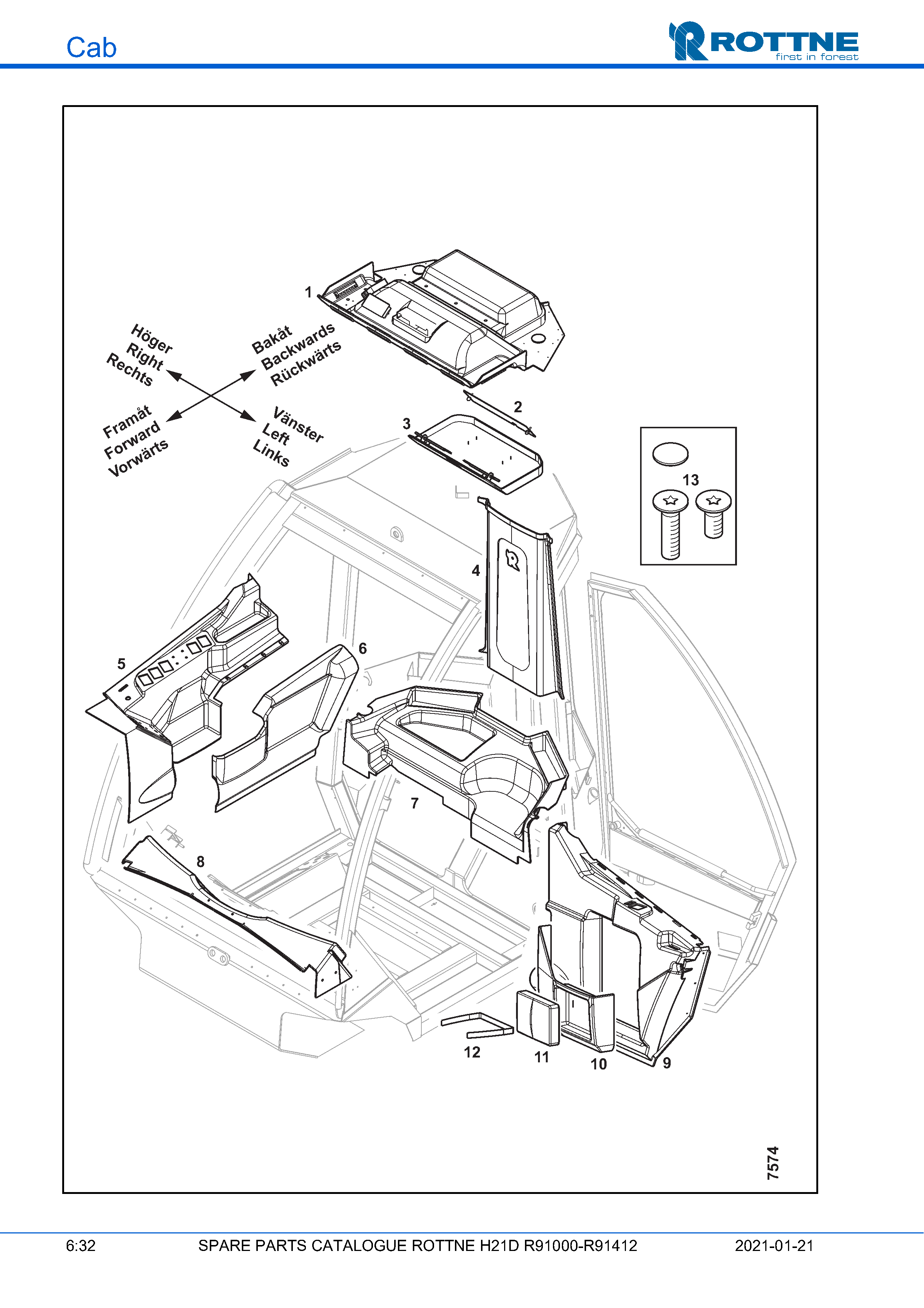 Cab

ROTTNE
first in forest

1

Höger
Right
Rechts

Bakåt
Backwards
Rückwärts

Framåt
Forward
Vorwärts

Vänster
Left
Links

2

3

13

4

5

6

7

8

12

11

10

9

7574

6:32 SPARE PARTS CATALOGUE ROTTNE H21D R91000-R91412 2021-01-21