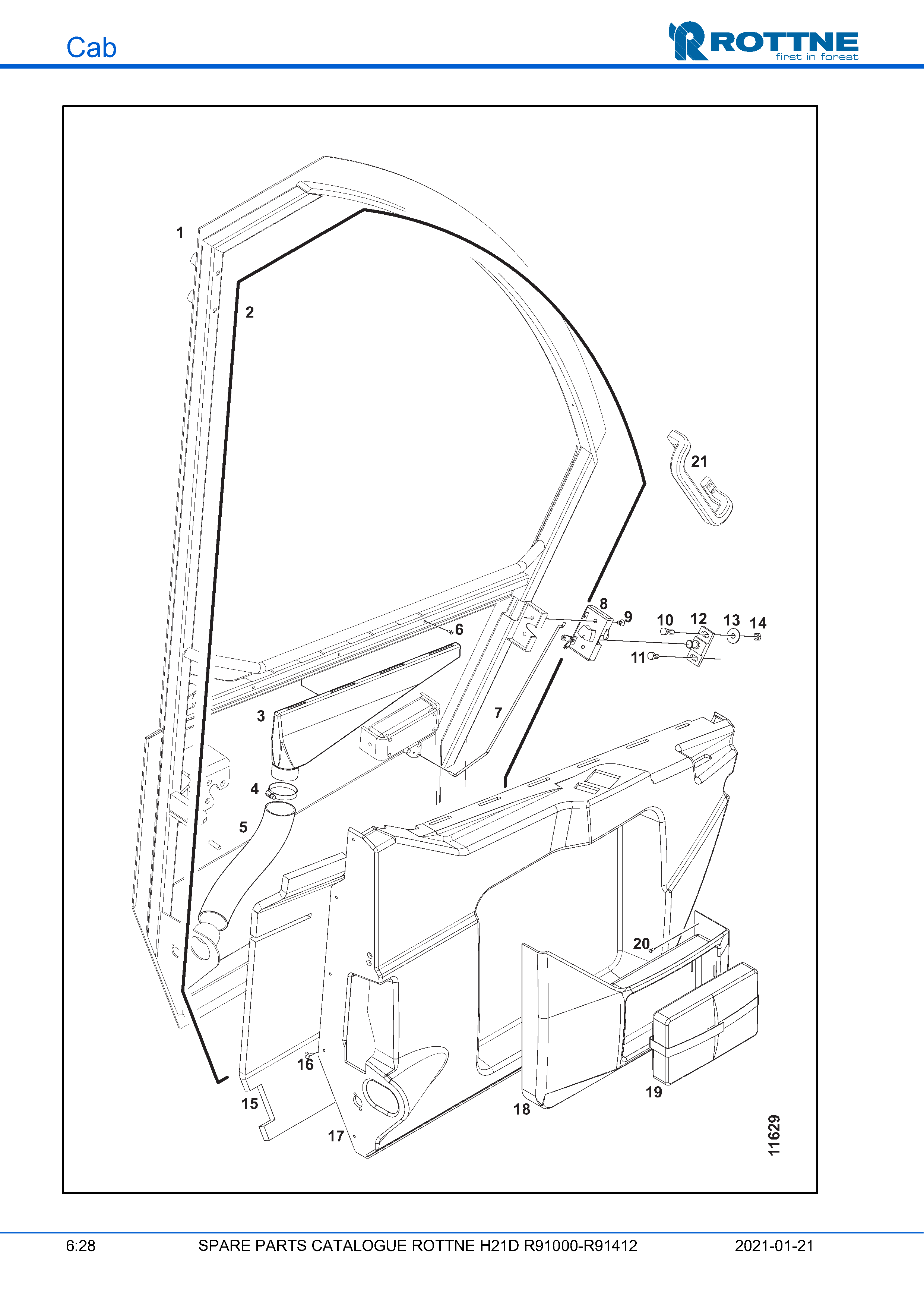 Cab

ROTTNE
first in forest

1
2
21
8
9
10
12
13
14
6
11
3
7
4
5
20
16
15
17
18
19
11629

6:28 SPARE PARTS CATALOGUE ROTTNE H21D R91000-R91412 2021-01-21