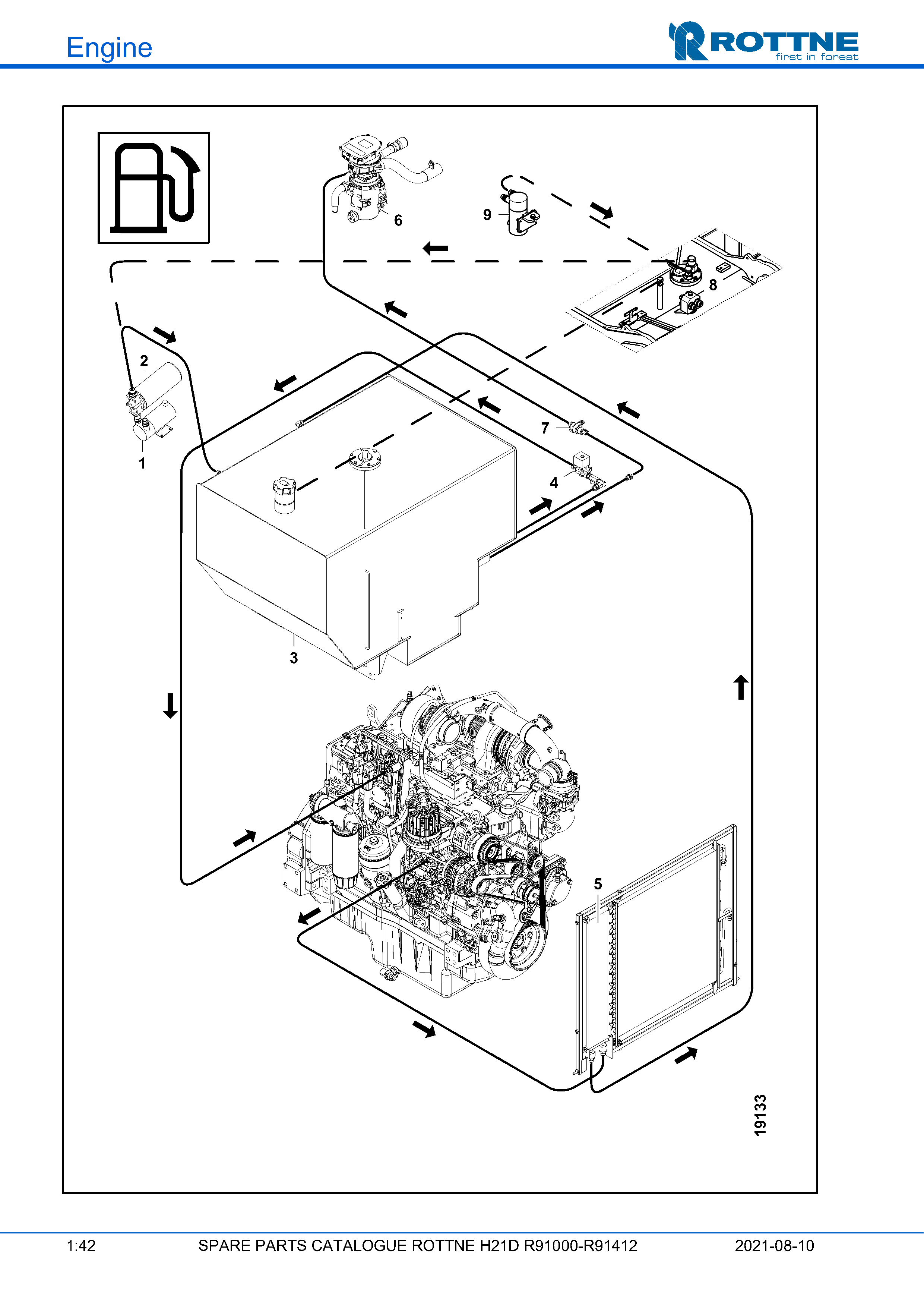 Engine

ROTTNE
first in forest

6

9

8

2

1

7

4

3

5

19133

1:42 SPARE PARTS CATALOGUE ROTTNE H21D R91000-R91412 2021-08-10