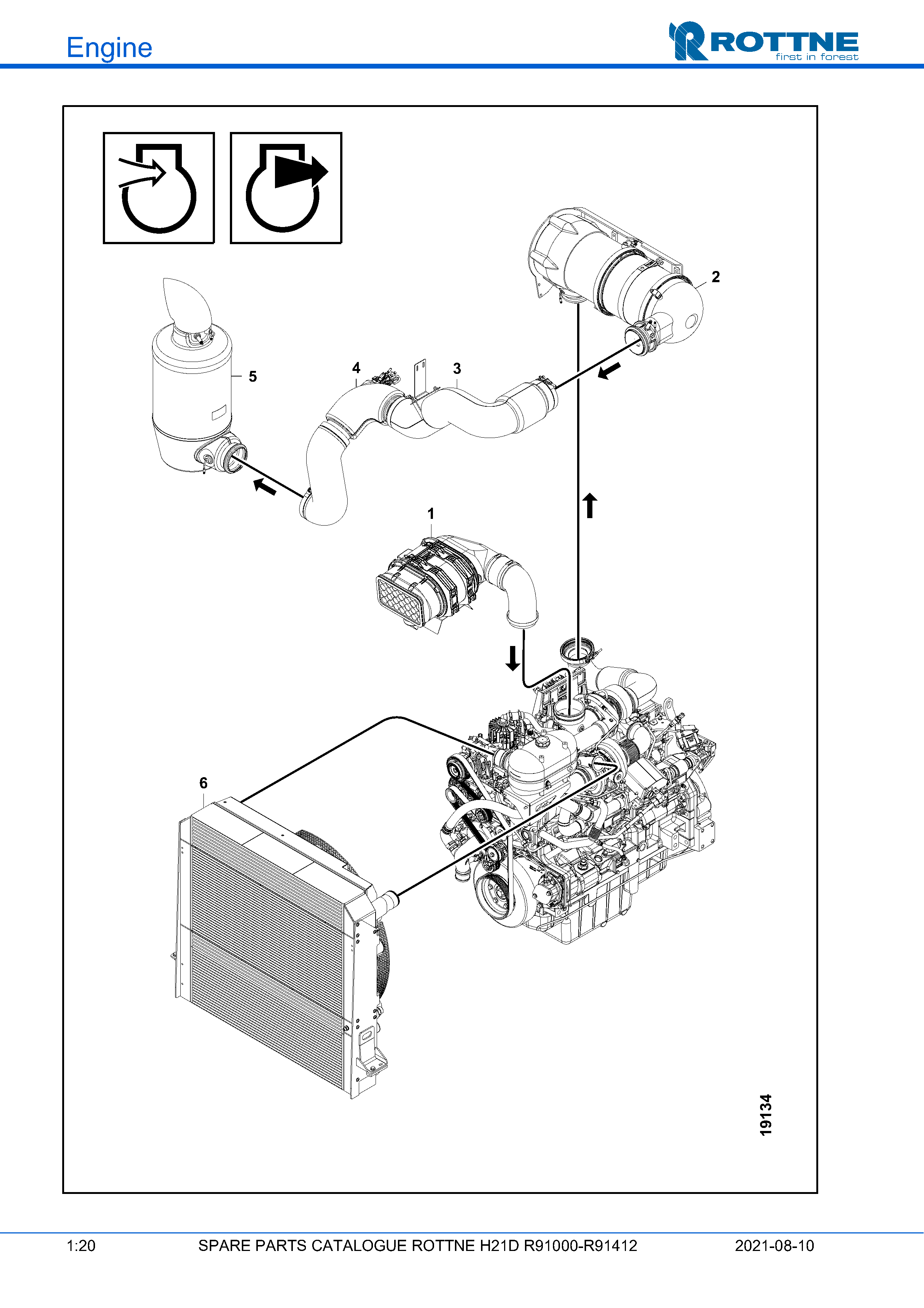 Engine

ROTTNE
first in forest

2

5

4

3

1

6

19134

1:20 SPARE PARTS CATALOGUE ROTTNE H21D R91000-R91412 2021-08-10