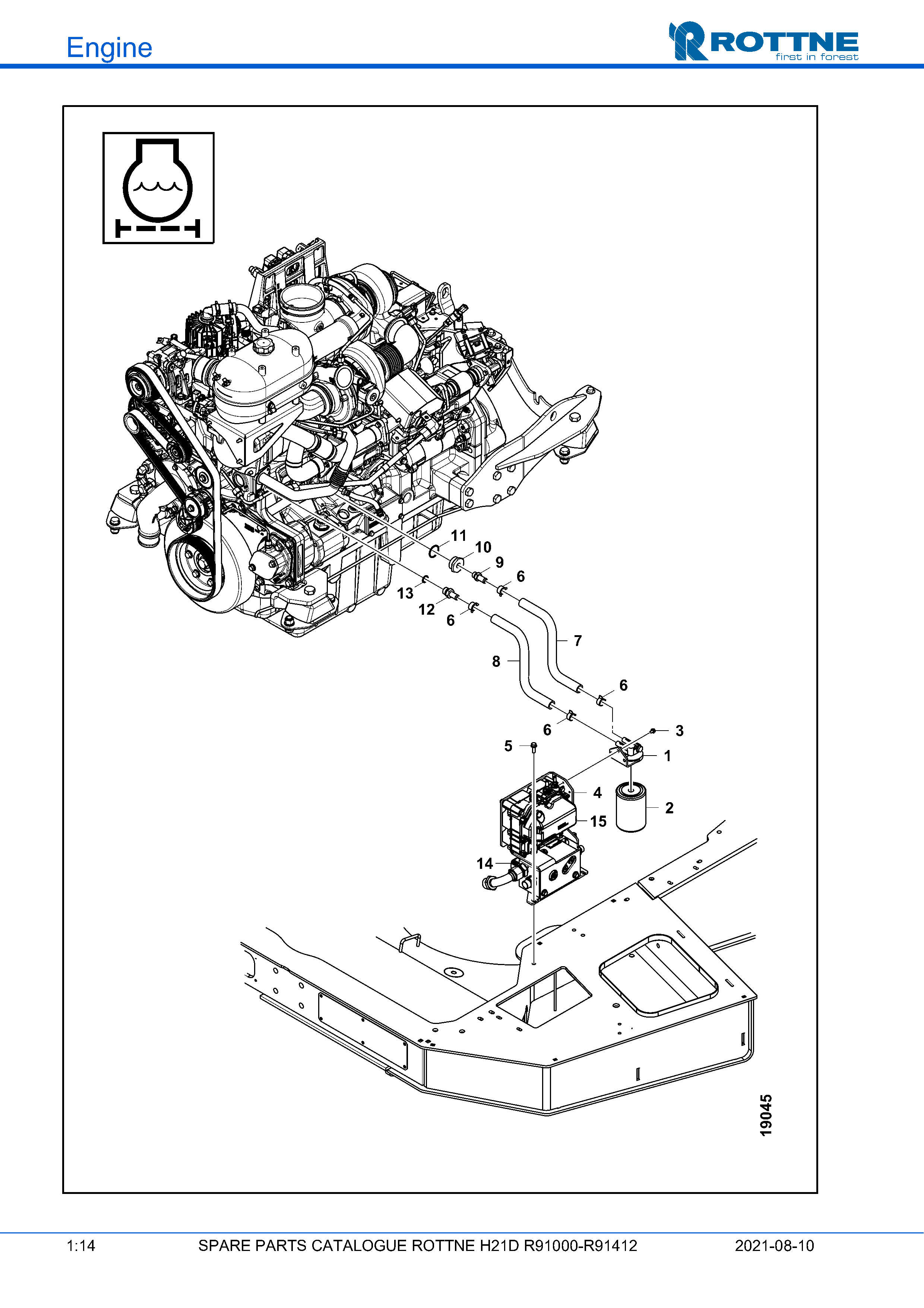 Engine

ROTTNE
first in forest

11
10
9
6
13
12
6
7
8
6
6
3
5
1
4
2
15
14

19045

1:14
SPARE PARTS CATALOGUE ROTTNE H21D R91000-R91412
2021-08-10