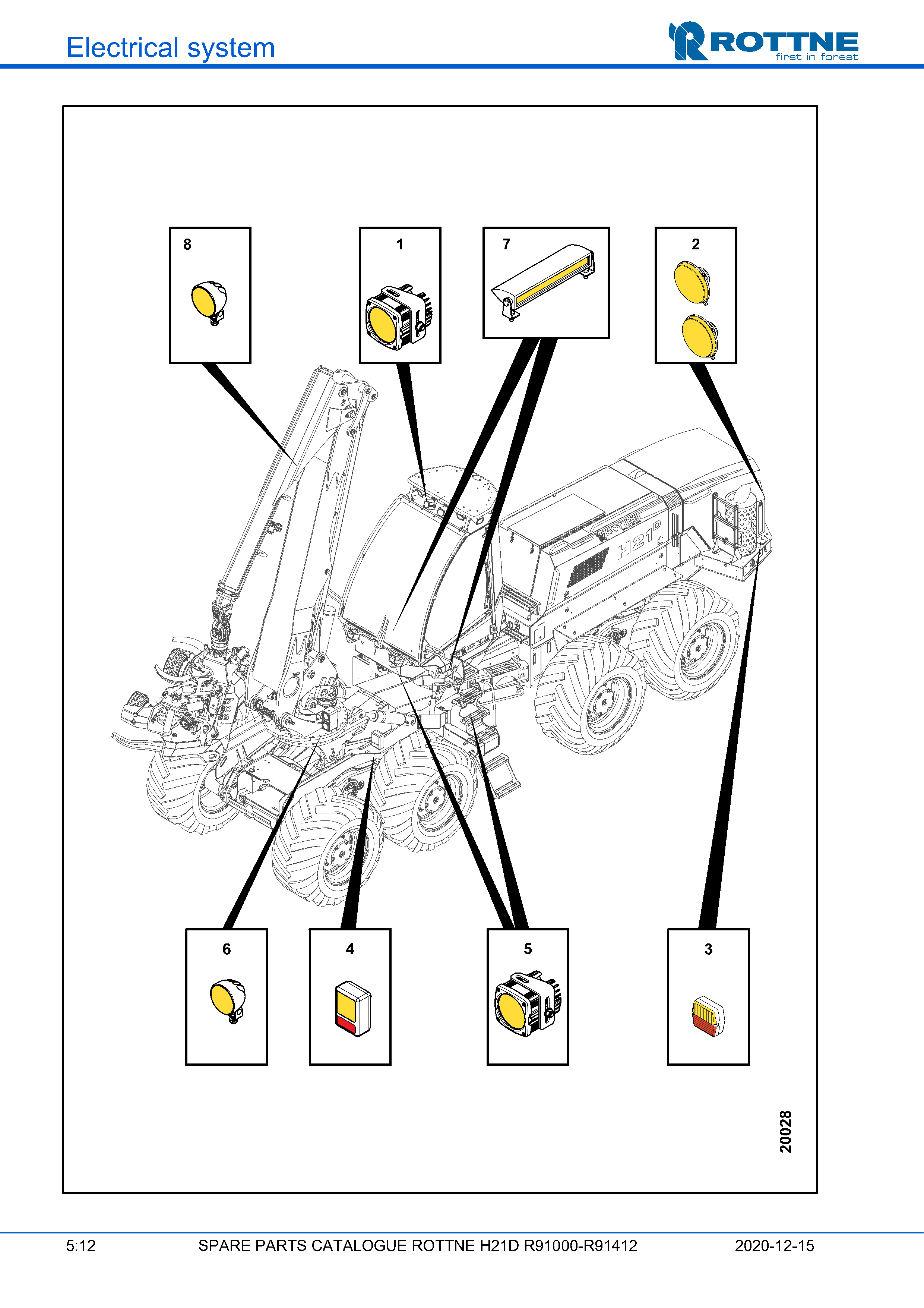 Electrical system

ROTTNE
first in forest

8

1

7

2

ROTTNE
H21D

ROTTNE

6

4

5

3

20028

5:12 SPARE PARTS CATALOGUE ROTTNE H21D R91000-R91412 2020-12-15