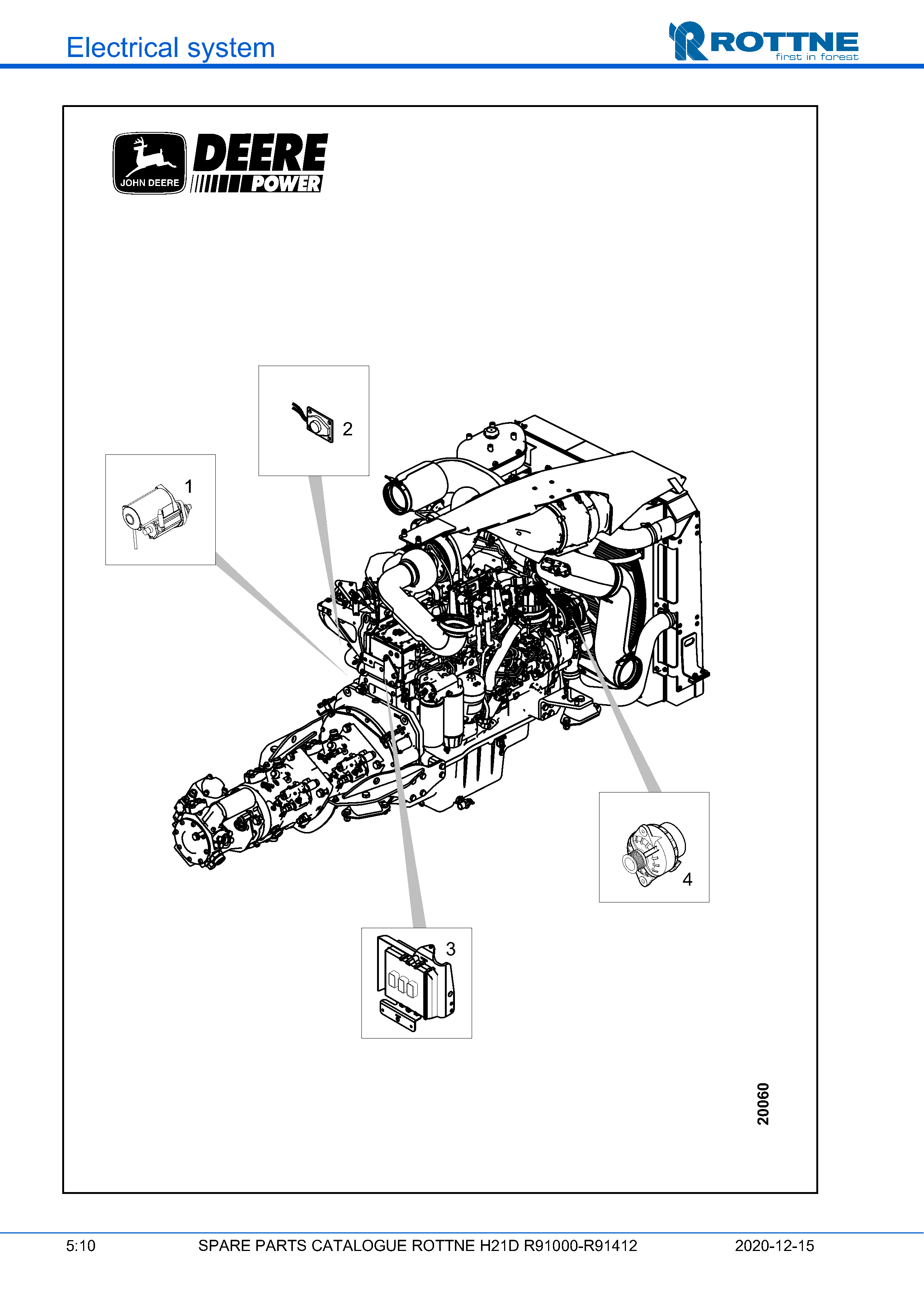 Electrical system

ROTTNE
first in forest

JOHN DEERE
DEERE
POWER

2

1

4

3

20060

5:10 SPARE PARTS CATALOGUE ROTTNE H21D R91000-R91412 2020-12-15