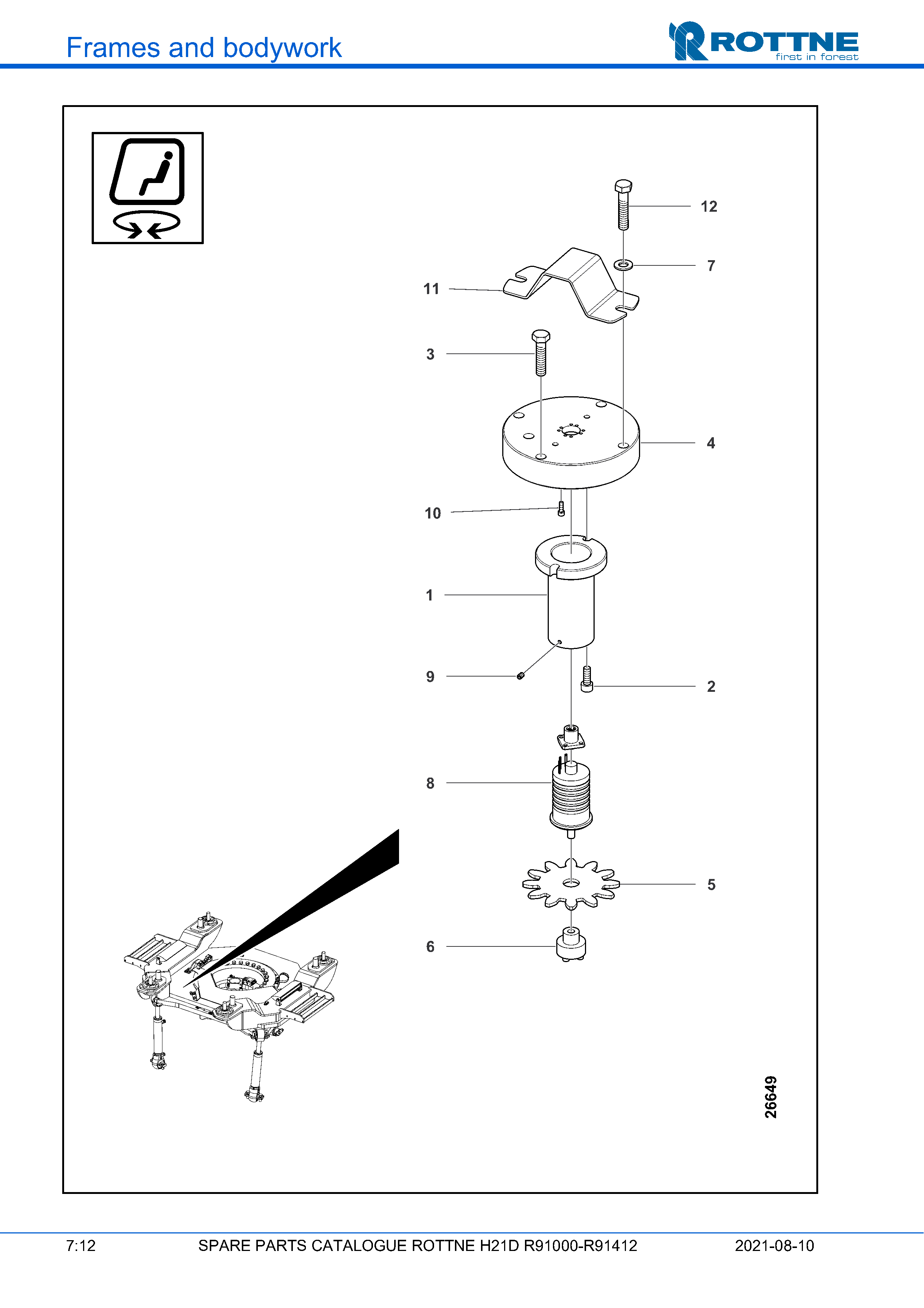 Frames and bodywork

ROTTNE
first in forest

12

7

11

3

4

10

1

9

2

8

5

6

26649

7:12 SPARE PARTS CATALOGUE ROTTNE H21D R91000-R91412 2021-08-10