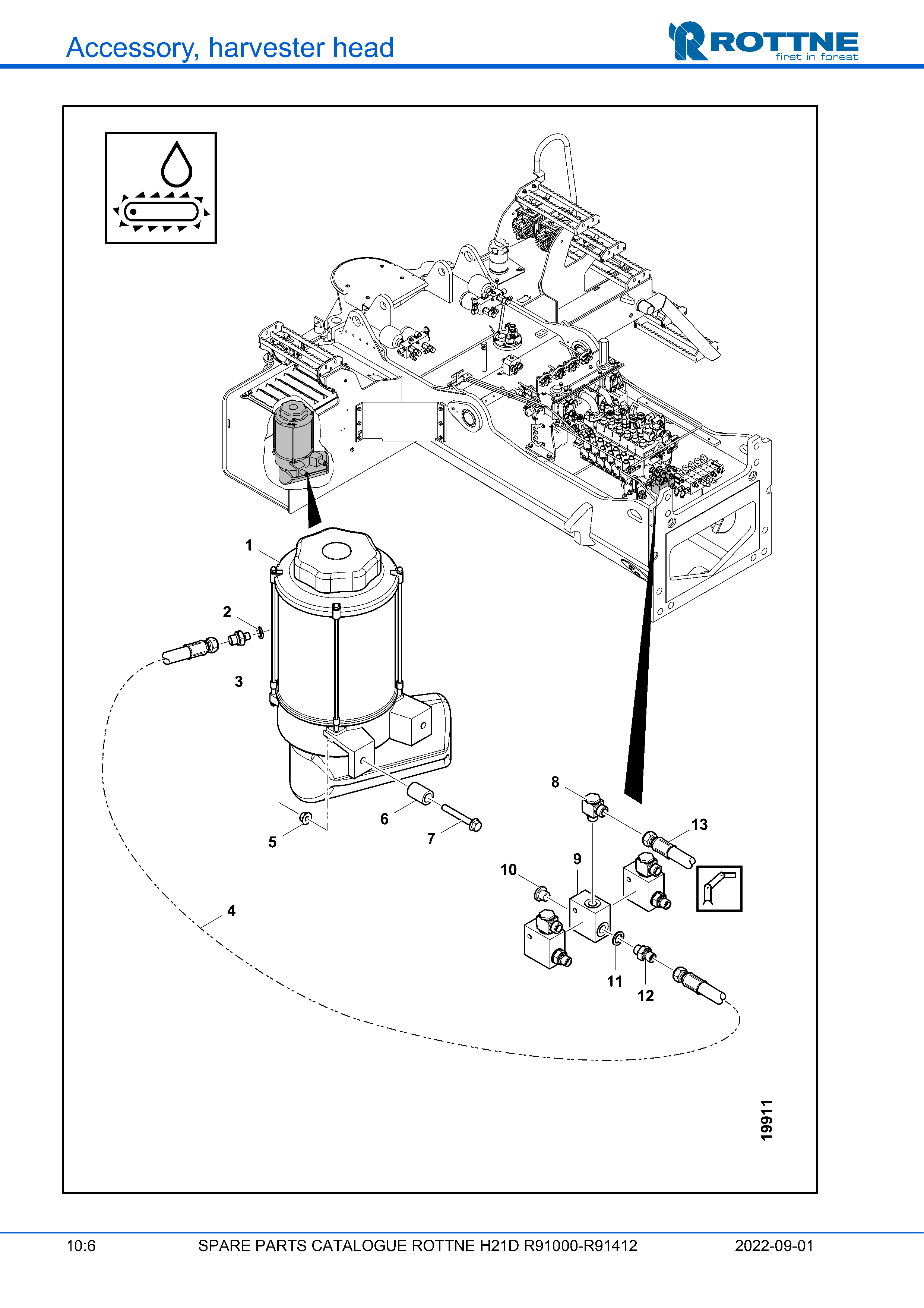 Accessory, harvester head

ROTTNE
first in forest

1
2
3
4
5
6
7
8
9
10
11
12
13

19911

10:6 SPARE PARTS CATALOGUE ROTTNE H21D R91000-R91412 2022-09-01