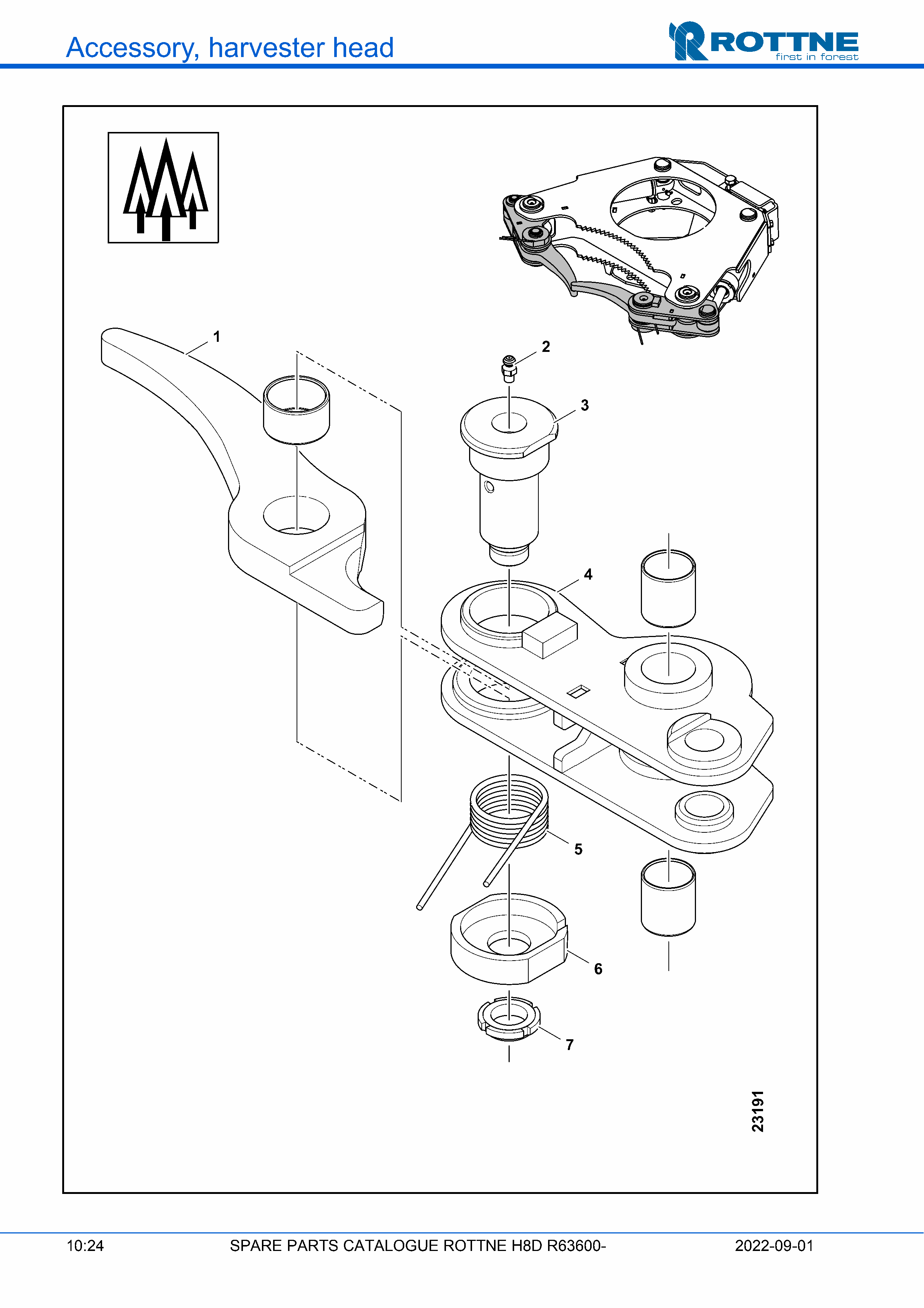 Accessory, harvester head

ROTTNE
first in forest

1
2
3
4
5
6
7

23191

10:24 SPARE PARTS CATALOGUE ROTTNE H8D R63600- 2022-09-01