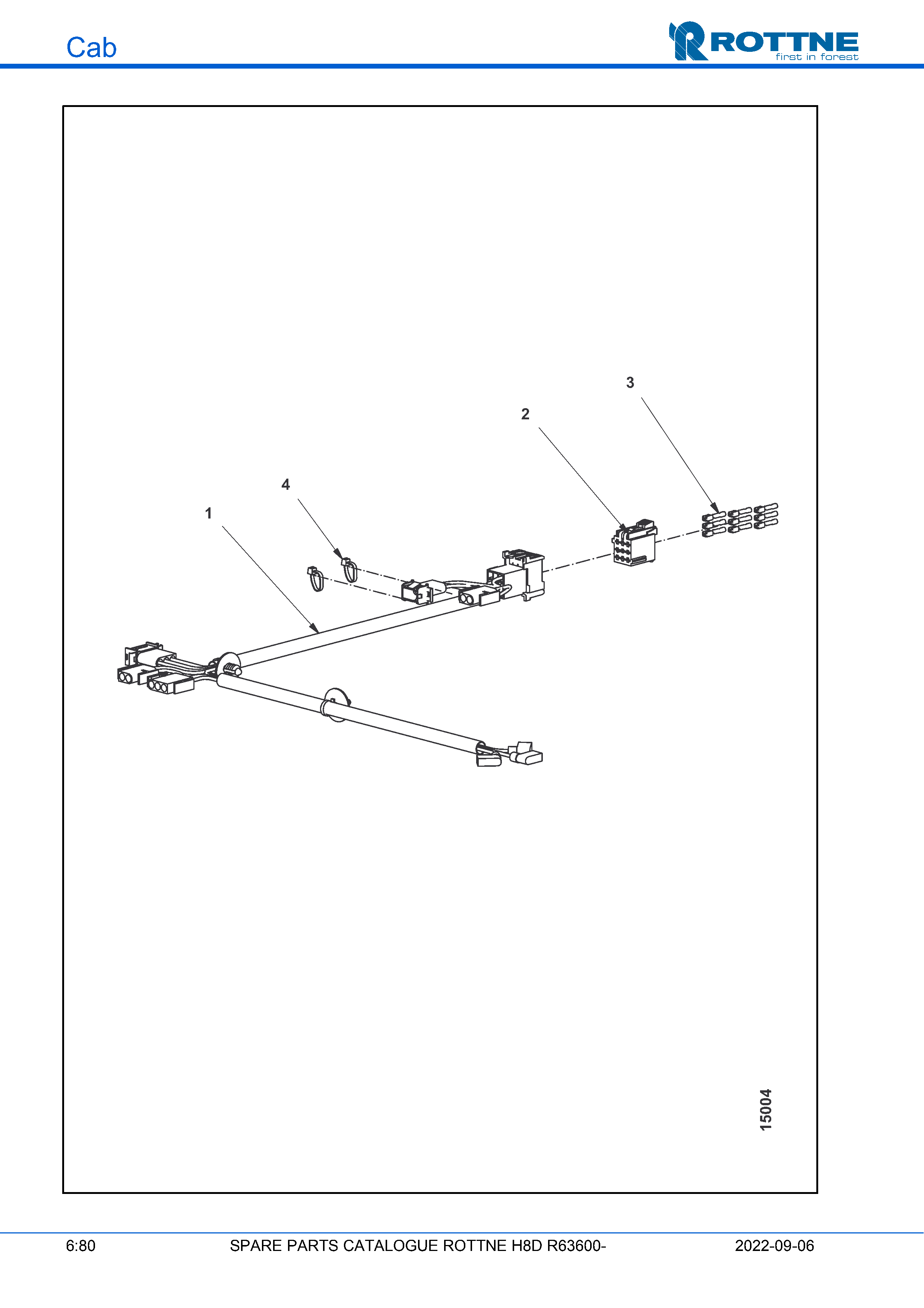 Cab

ROTTNE
first in forest

3
2
4
1

15004

6:80 SPARE PARTS CATALOGUE ROTTNE H8D R63600- 2022-09-06