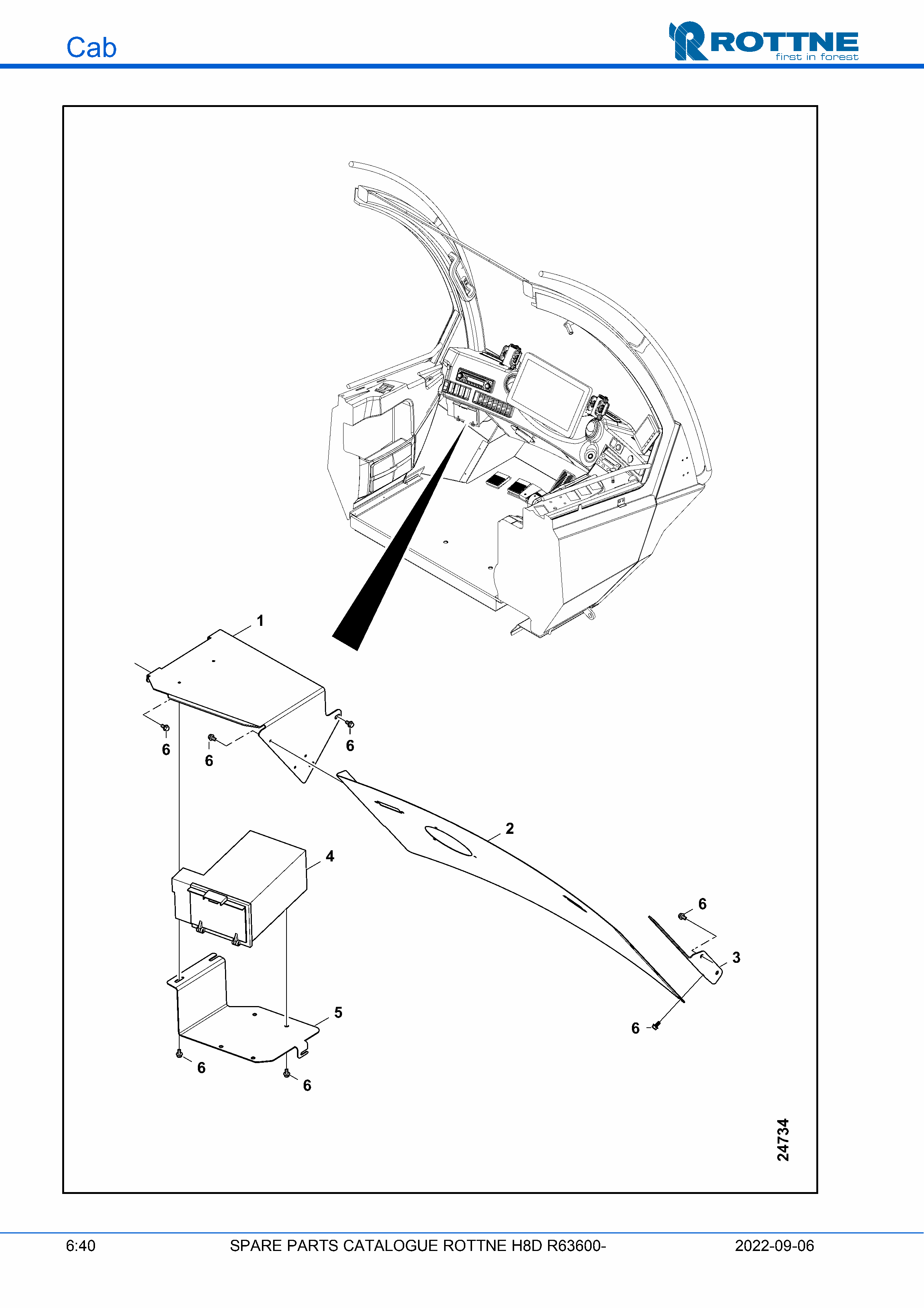 Cab

ROTTNE
first in forest

1

6

6

6

2

4

6

3

5

6

6

6

24734

6:40

SPARE PARTS CATALOGUE ROTTNE H8D R63600-

2022-09-06