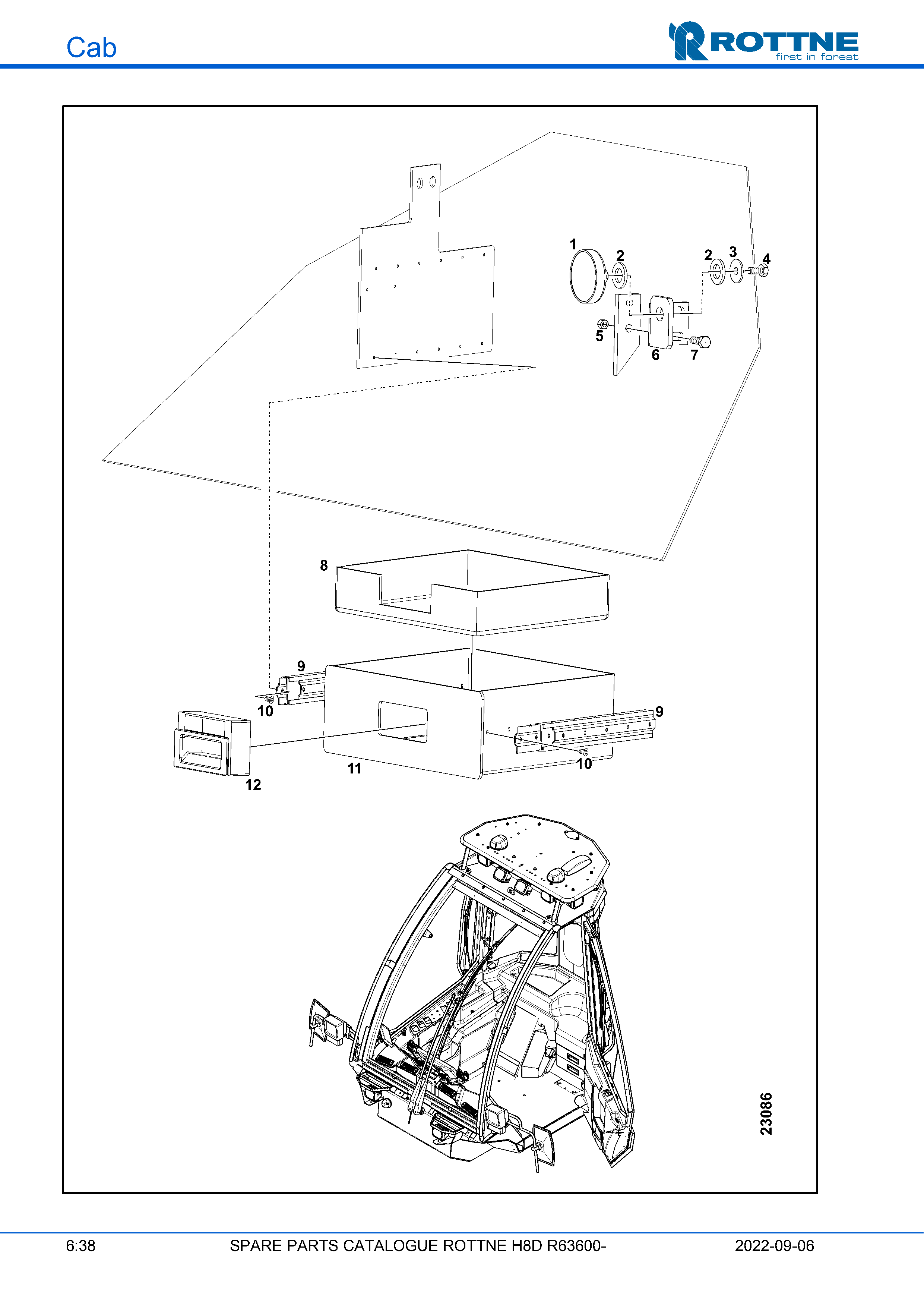 Cab

ROTTNE
first in forest

1
2
2
3
4
5
6
7
8
9
10
9
10
11
12

23086

6:38 SPARE PARTS CATALOGUE ROTTNE H8D R63600- 2022-09-06