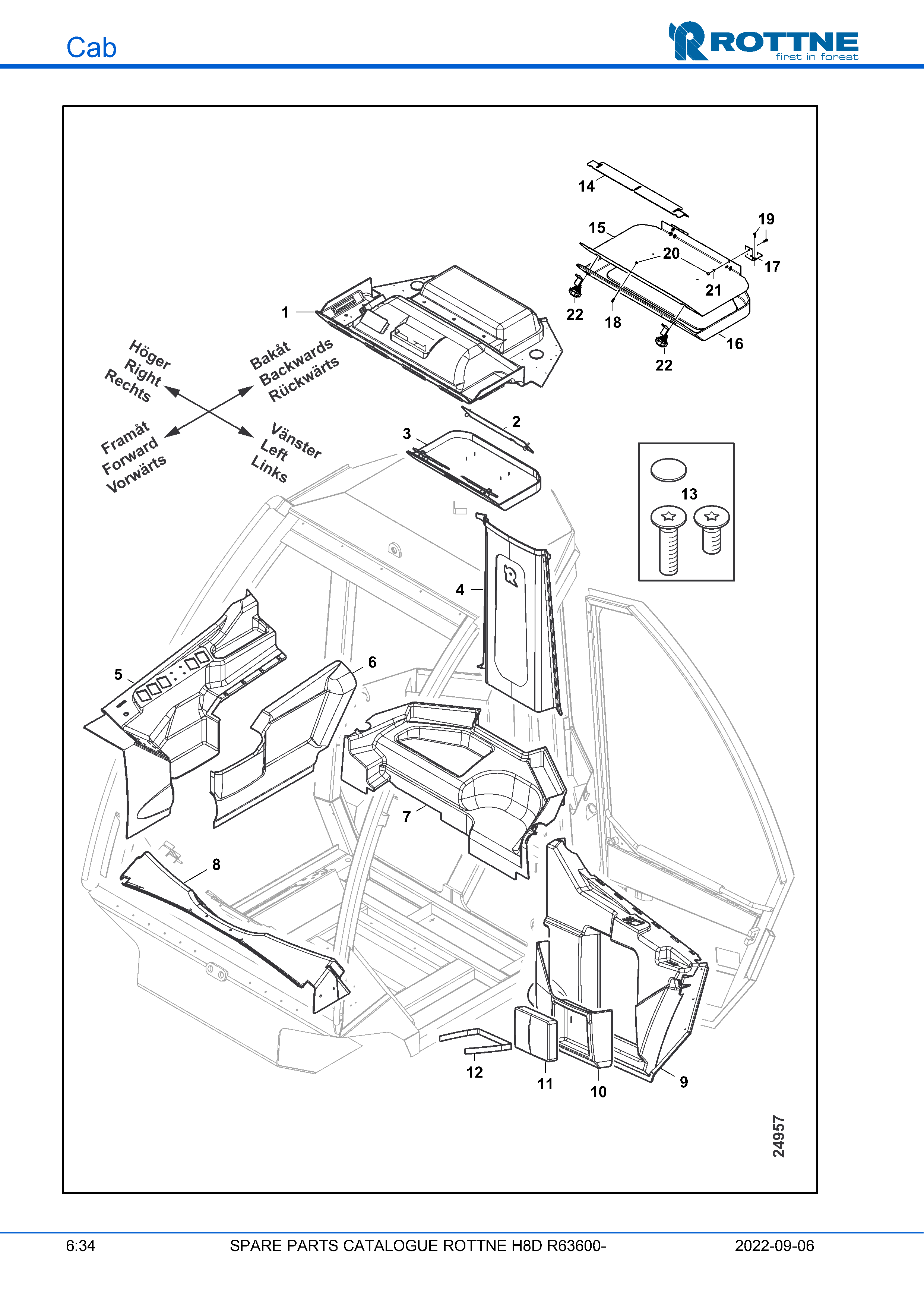 Cab

ROTTNE
first in forest

14
15
19
20
17
21
22
18
16
22
1
Höger
Right
Rechts
Bakåt
Backwards
Rückwärts
Framåt
Forward
Vorwärts
Vänster
Left
Links
2
3
13
4
5
6
7
8
12
11
10
9
24957

6:34 SPARE PARTS CATALOGUE ROTTNE H8D R63600- 2022-09-06