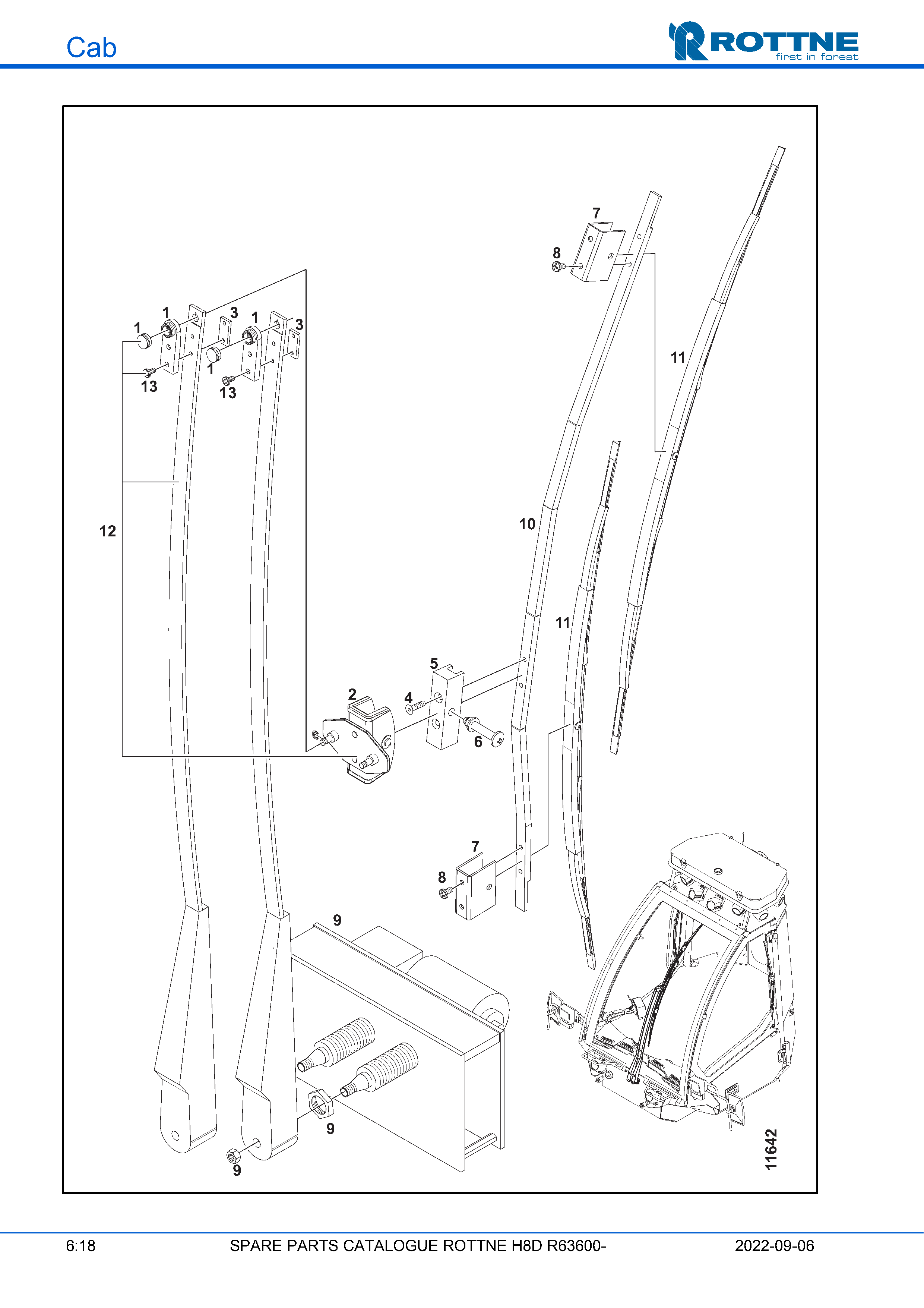 Cab

ROTTNE
first in forest

7
8
1
1
3
1
3
1
13
13
11
12
10
11
5
2
4
6
7
8
9
9
9
11642

6:18
SPARE PARTS CATALOGUE ROTTNE H8D R63600-
2022-09-06