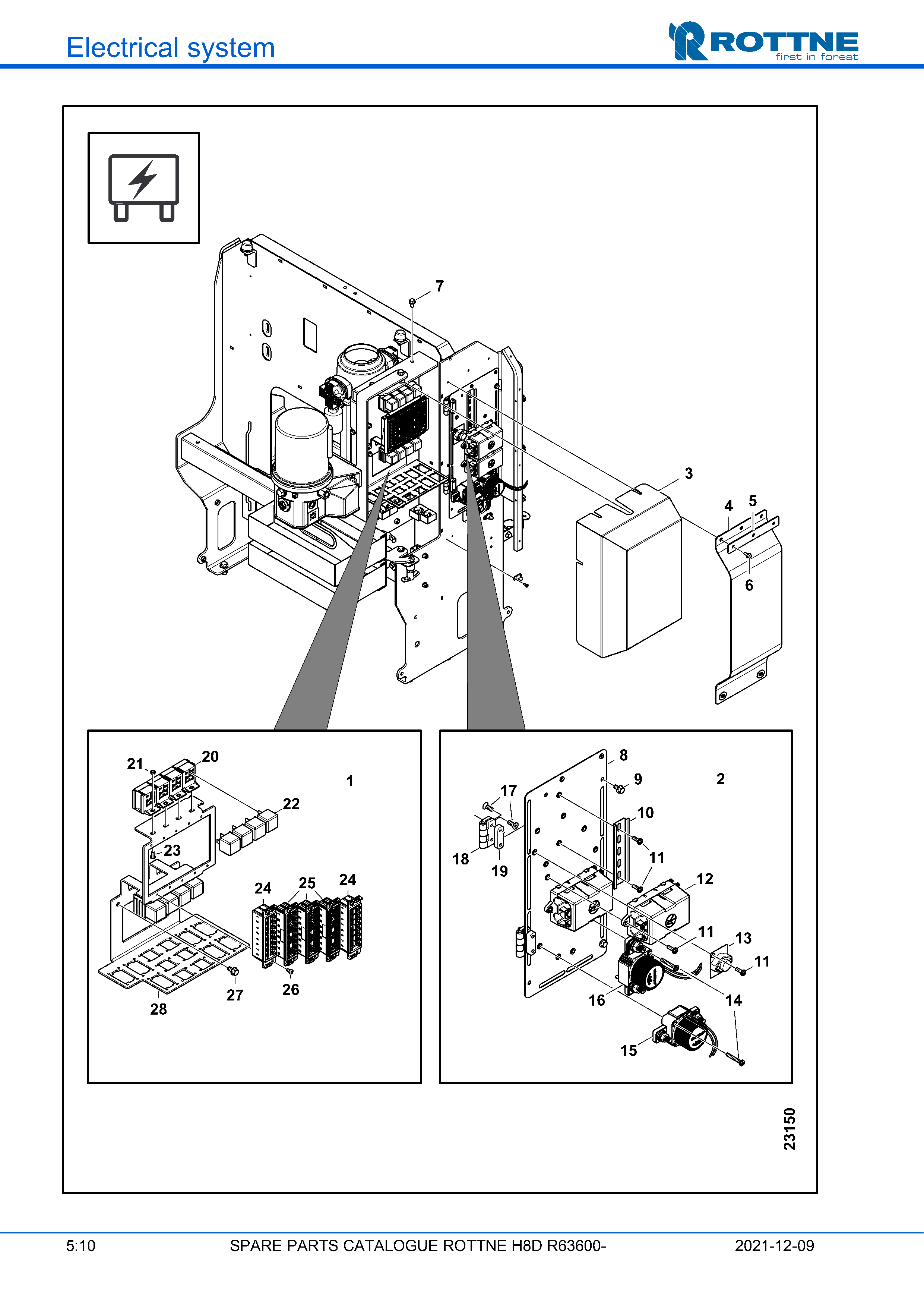 Electrical system

ROTTNE
first in forest

7
3
4
5
6

21
20
1
22
23
24
25
24
27
26
28

8
9
2
17
10
18
19
11
12
11
13
11
16
14
15

23150

5:10
SPARE PARTS CATALOGUE ROTTNE H8D R63600-
2021-12-09