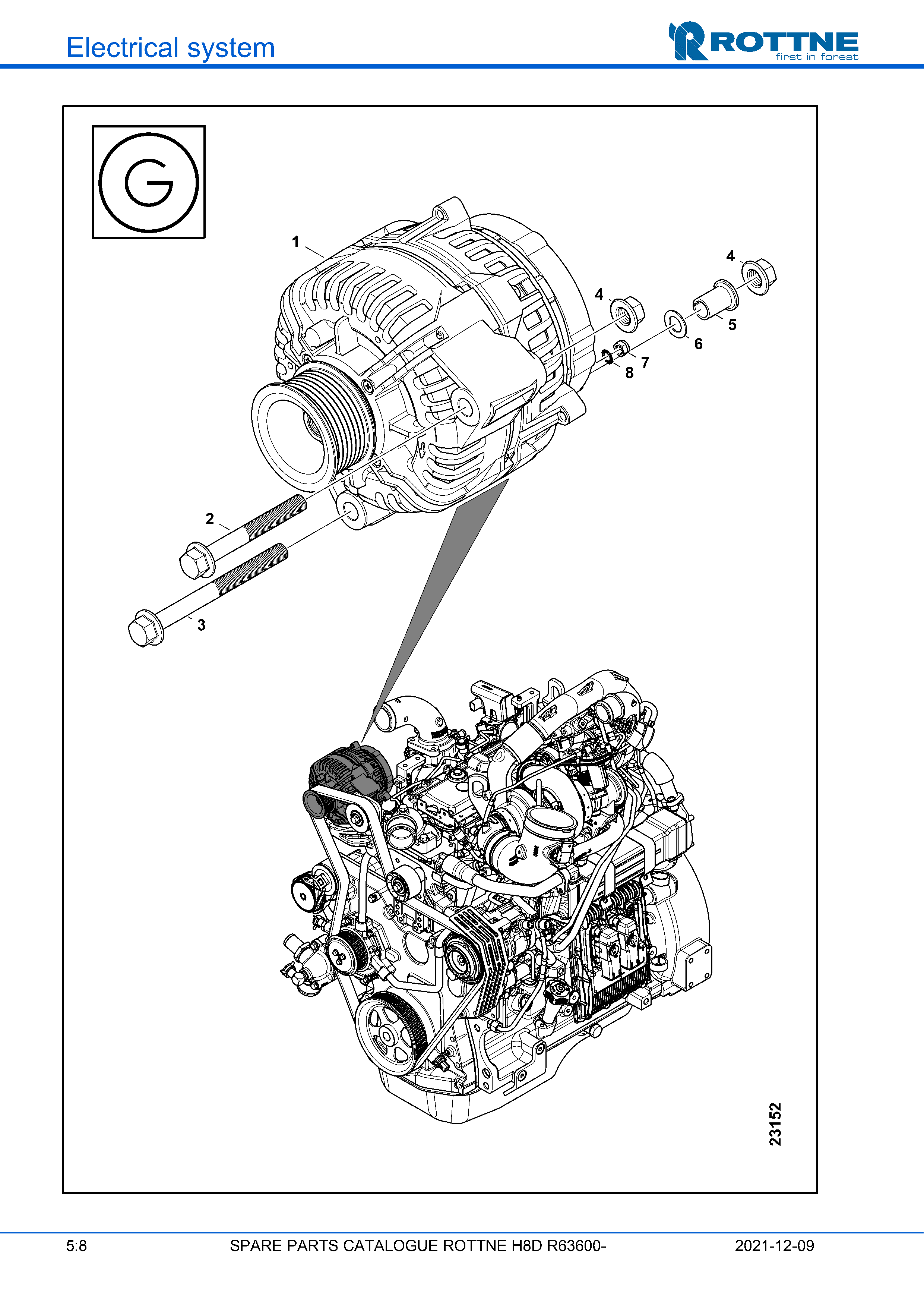 Electrical system

ROTTNE
first in forest

G

1

4

4

5

6

7

8

2

3

23152

5:8 SPARE PARTS CATALOGUE ROTTNE H8D R63600- 2021-12-09