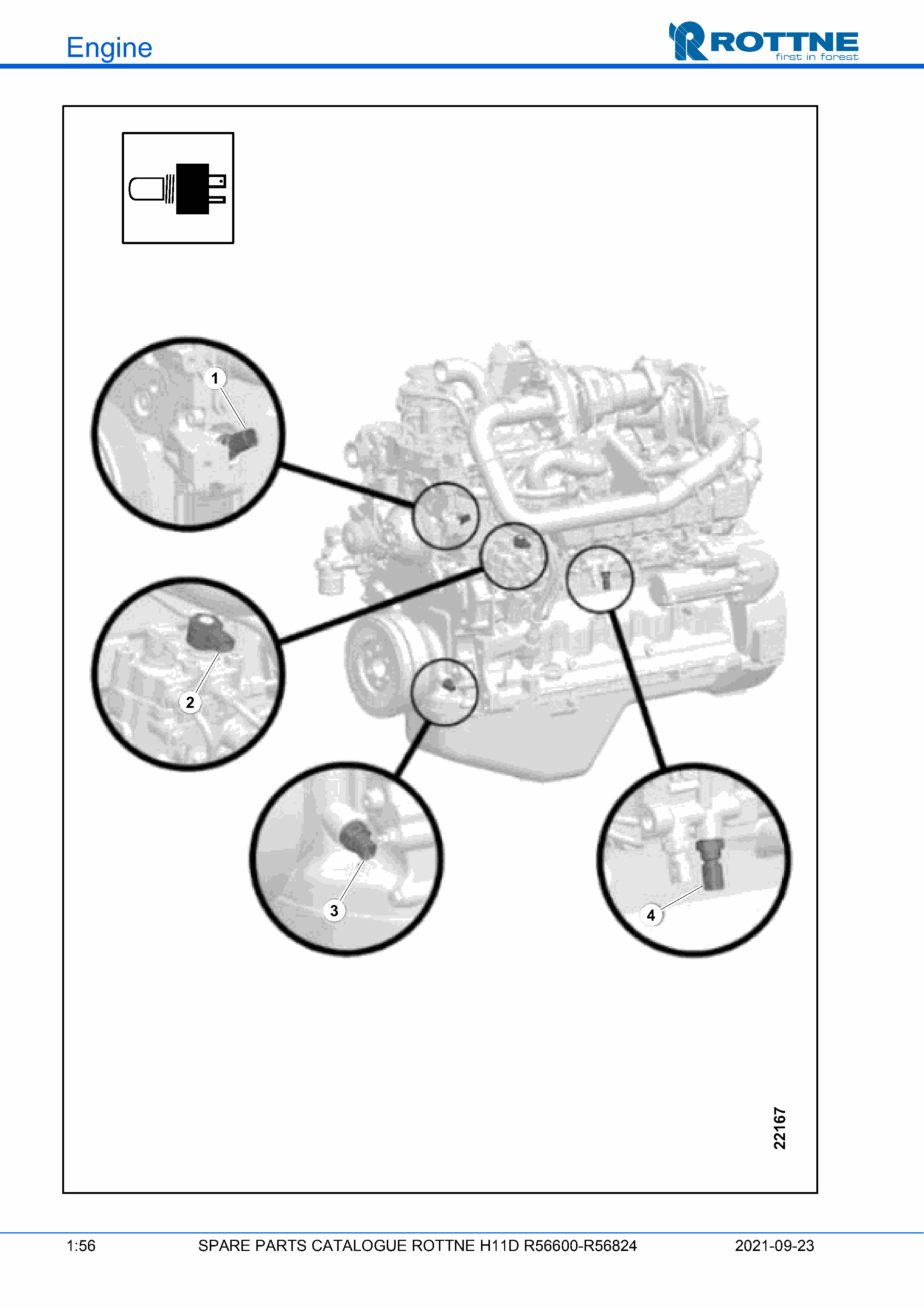 Engine

ROTTNE
first in forest

1

2

3

4

22167

1:56 SPARE PARTS CATALOGUE ROTTNE H11D R56600-R56824 2021-09-23