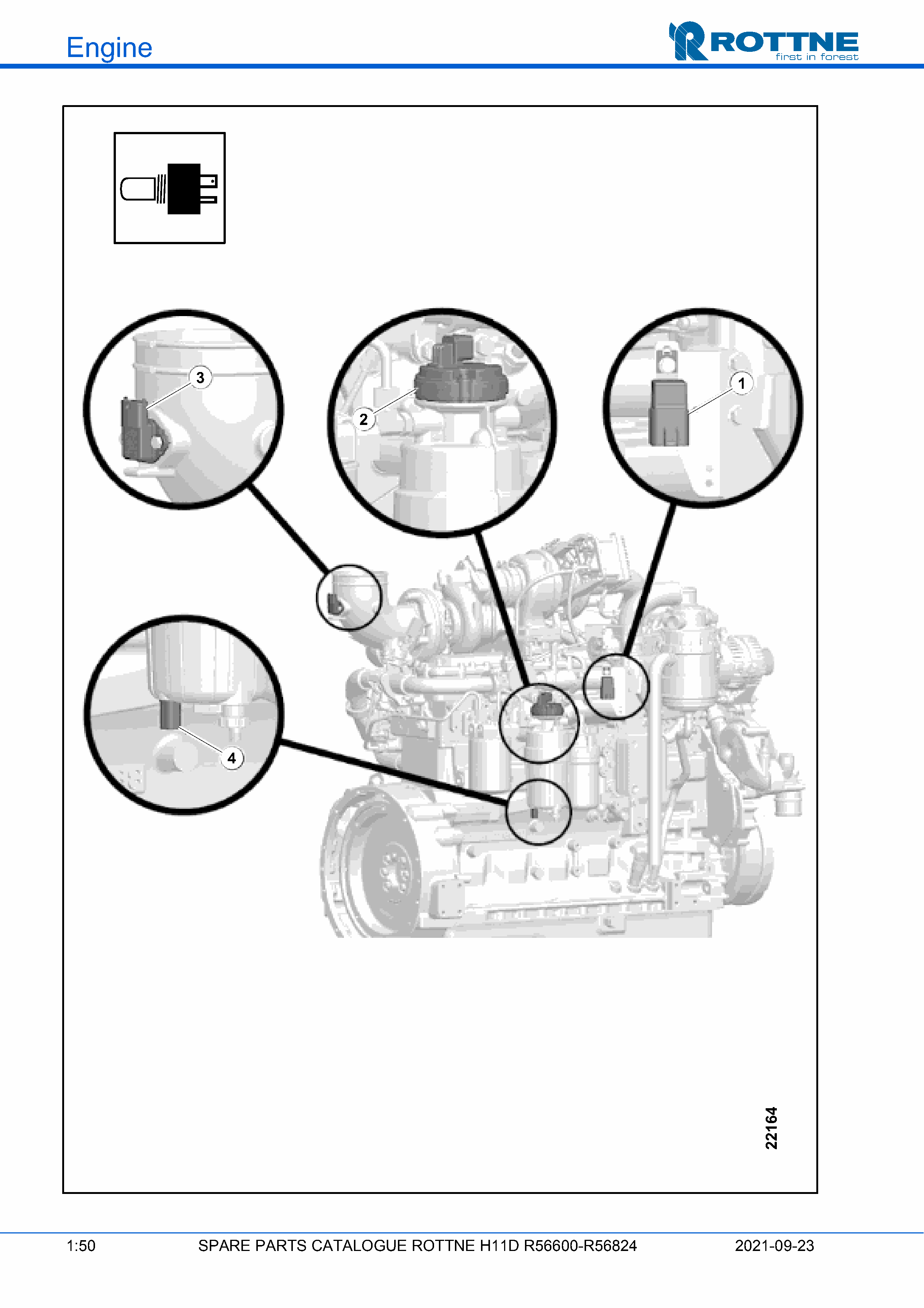 Engine

ROTTNE
first in forest

3

2

1

4

22164

1:50 SPARE PARTS CATALOGUE ROTTNE H11D R56600-R56824 2021-09-23