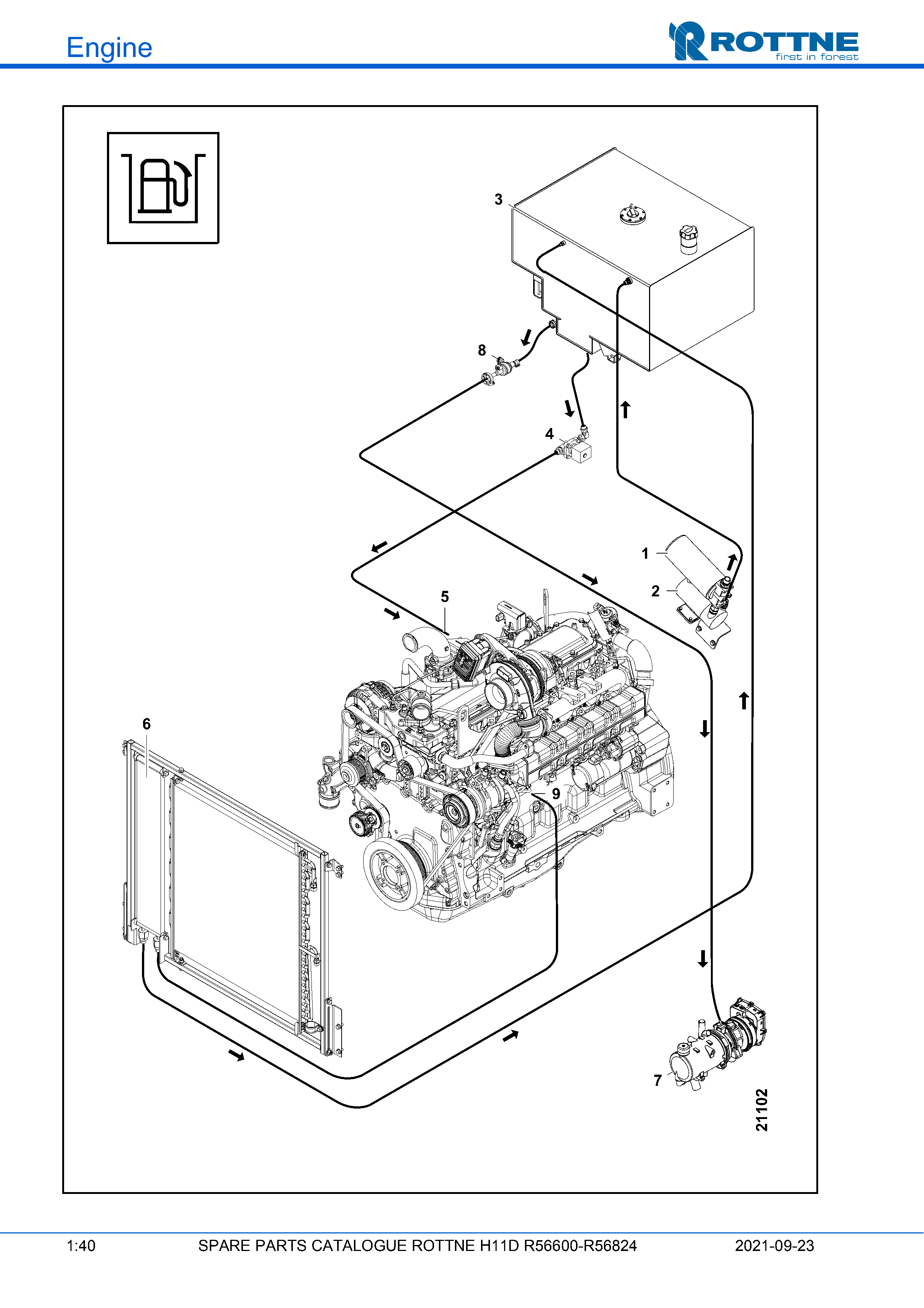 Engine

ROTTNE
first in forest

3

8

4

1

2

5

6

9

7

21102

1:40 SPARE PARTS CATALOGUE ROTTNE H11D R56600-R56824 2021-09-23