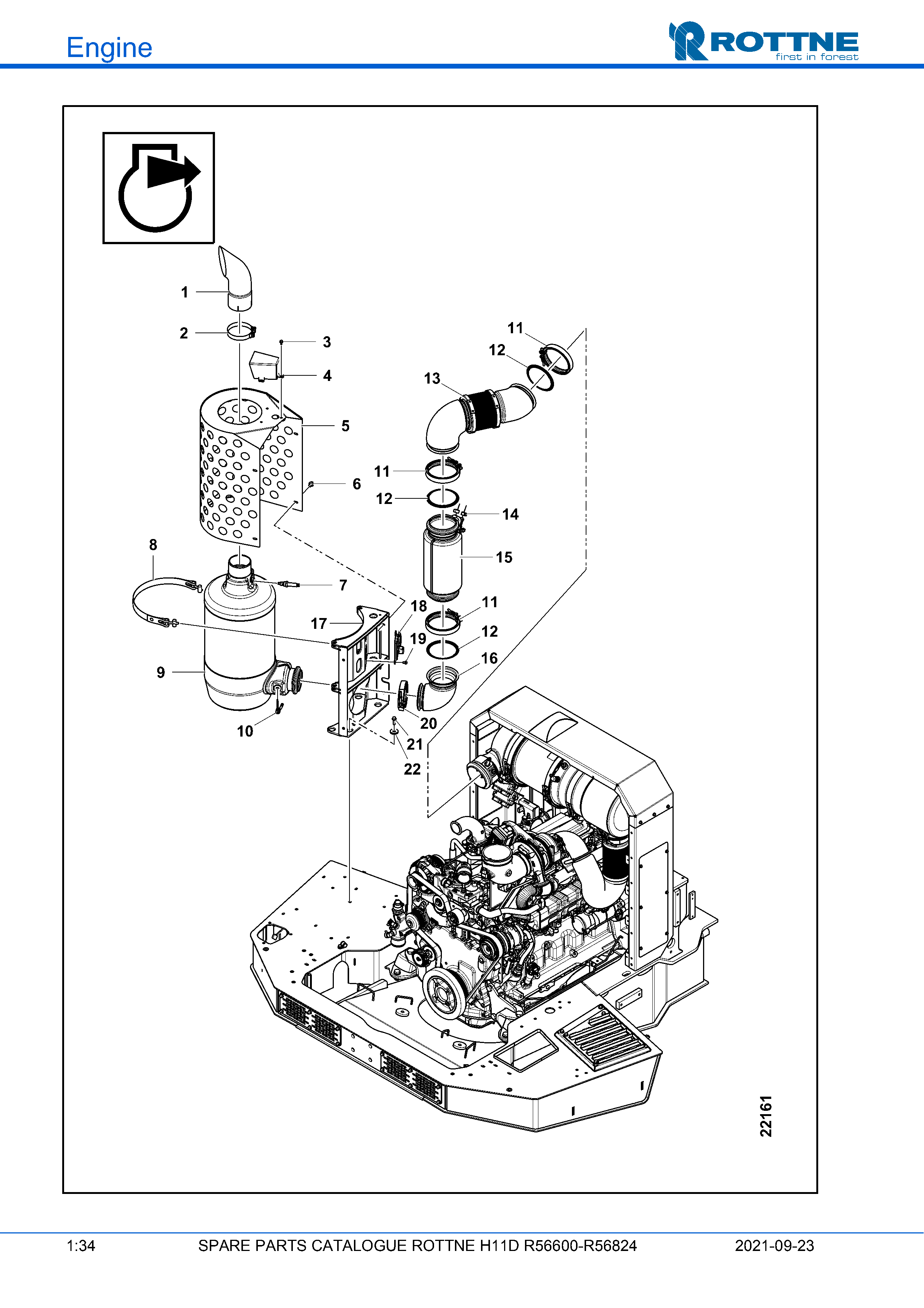 Engine

ROTTNE
first in forest

1
2
3
4
5
6
7
8
9
10
11
12
13
11
12
14
15
11
12
16
17
18
19
20
21
22

22161

1:34 SPARE PARTS CATALOGUE ROTTNE H11D R56600-R56824 2021-09-23