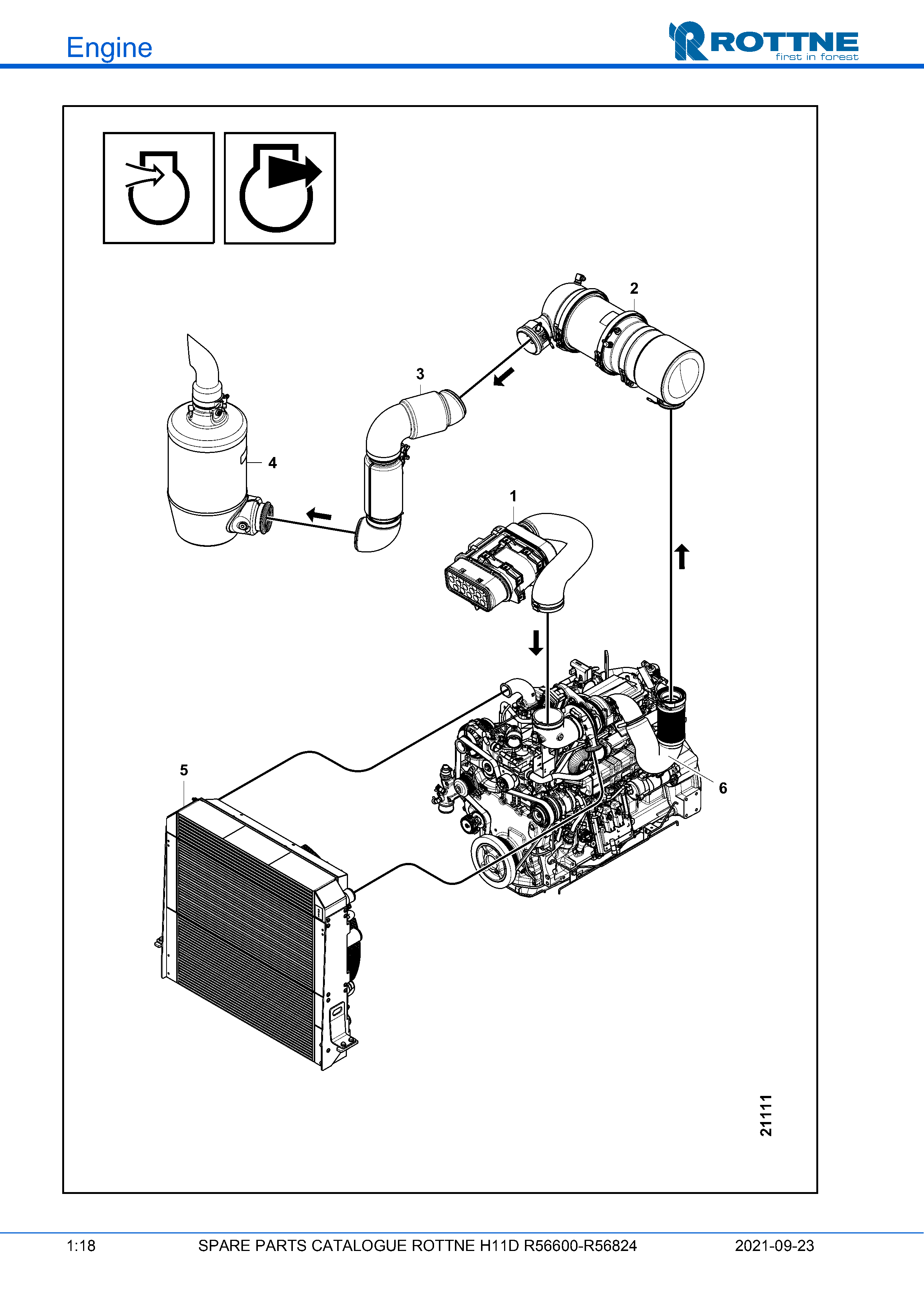 Engine

ROTTNE
first in forest

2
3
4
1
5
6
21111

1:18 SPARE PARTS CATALOGUE ROTTNE H11D R56600-R56824 2021-09-23