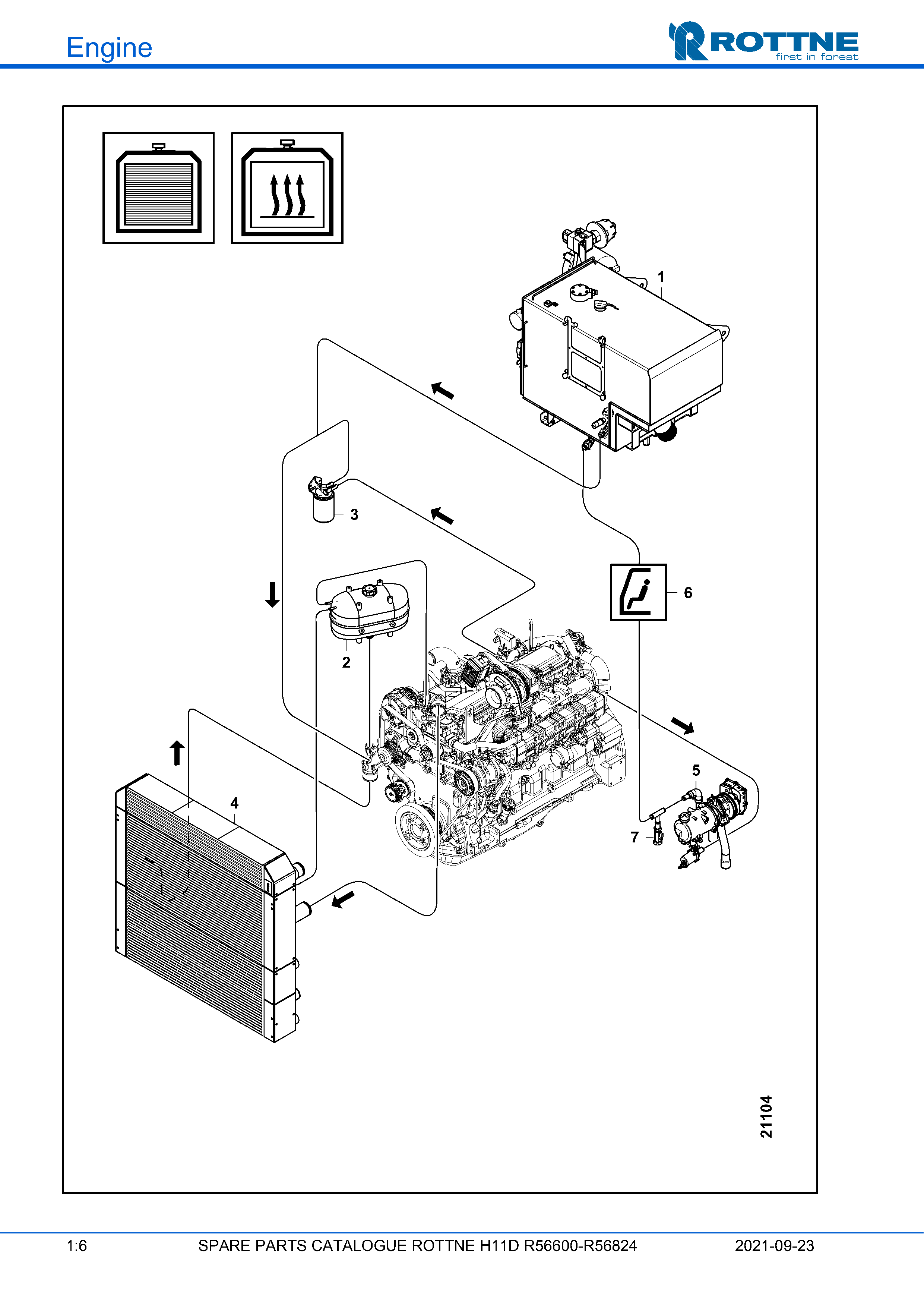 Engine

ROTTNE
first in forest

1

3

6

2

5

4

7

21104

1:6 SPARE PARTS CATALOGUE ROTTNE H11D R56600-R56824 2021-09-23