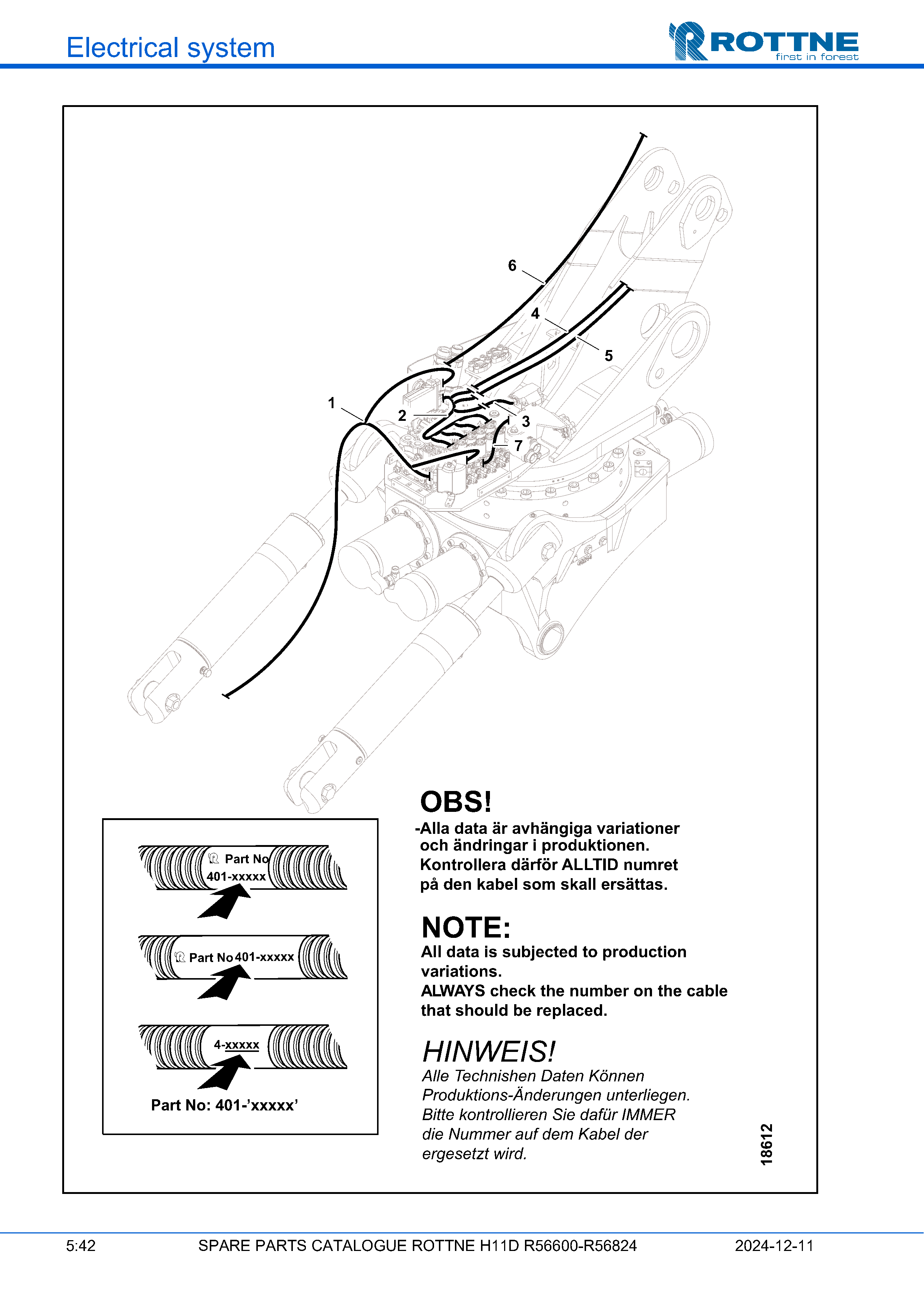 Electrical system

ROTTNE
first in forest

6
4
5
1
2
3
7

Part No
401-xxxxx

Part No 401-xxxxx

4-xxxxx

Part No: 401-'xxxxx'

OBS!
-Alla data är avhängiga variationer och ändringar i produktionen. Kontrollera därför ALLTID numret på den kabel som skall ersättas.

NOTE:
All data is subjected to production variations.
ALWAYS check the number on the cable that should be replaced.

HINWEIS!
Alle Technishen Daten Können Produktions-Änderungen unterliegen. Bitte kontrollieren Sie dafür IMMER die Nummer auf dem Kabel der ergesetzt wird.

18612

5:42 SPARE PARTS CATALOGUE ROTTNE H11D R56600-R56824 2024-12-11