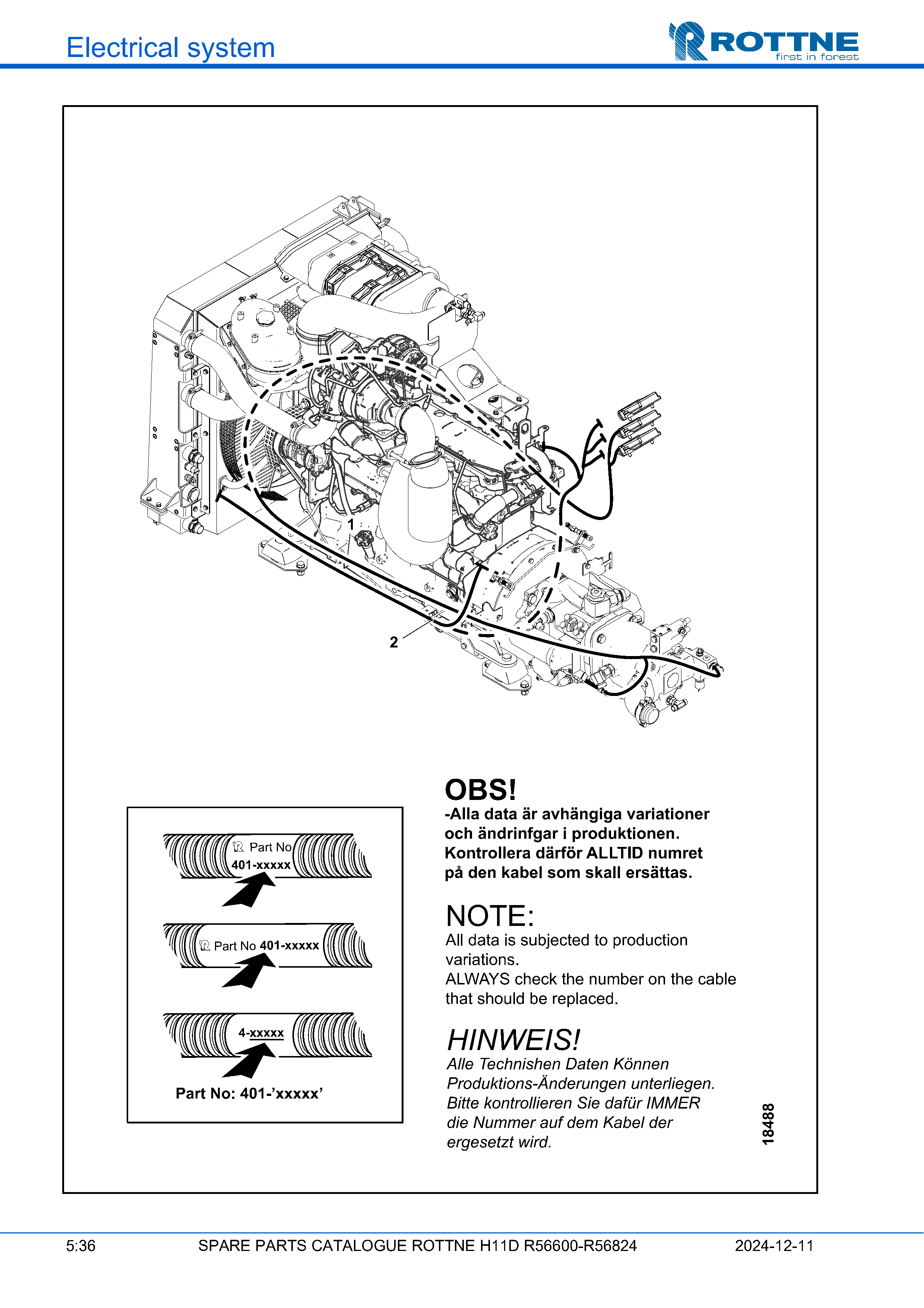 Electrical system

ROTTNE
first in forest

1

2

Part No
401-xxxxx

Part No 401-xxxxx

4-xxxxx

Part No: 401-'xxxxx'

OBS!
-Alla data är avhängiga variationer och ändrinfgar i produktionen. Kontrollera därför ALLTID numret på den kabel som skall ersättas.

NOTE:
All data is subjected to production variations.
ALWAYS check the number on the cable that should be replaced.

HINWEIS!
Alle Technishen Daten Können Produktions-Änderungen unterliegen. Bitte kontrollieren Sie dafür IMMER die Nummer auf dem Kabel der ergesetzt wird.

18488

5:36 SPARE PARTS CATALOGUE ROTTNE H11D R56600-R56824 2024-12-11