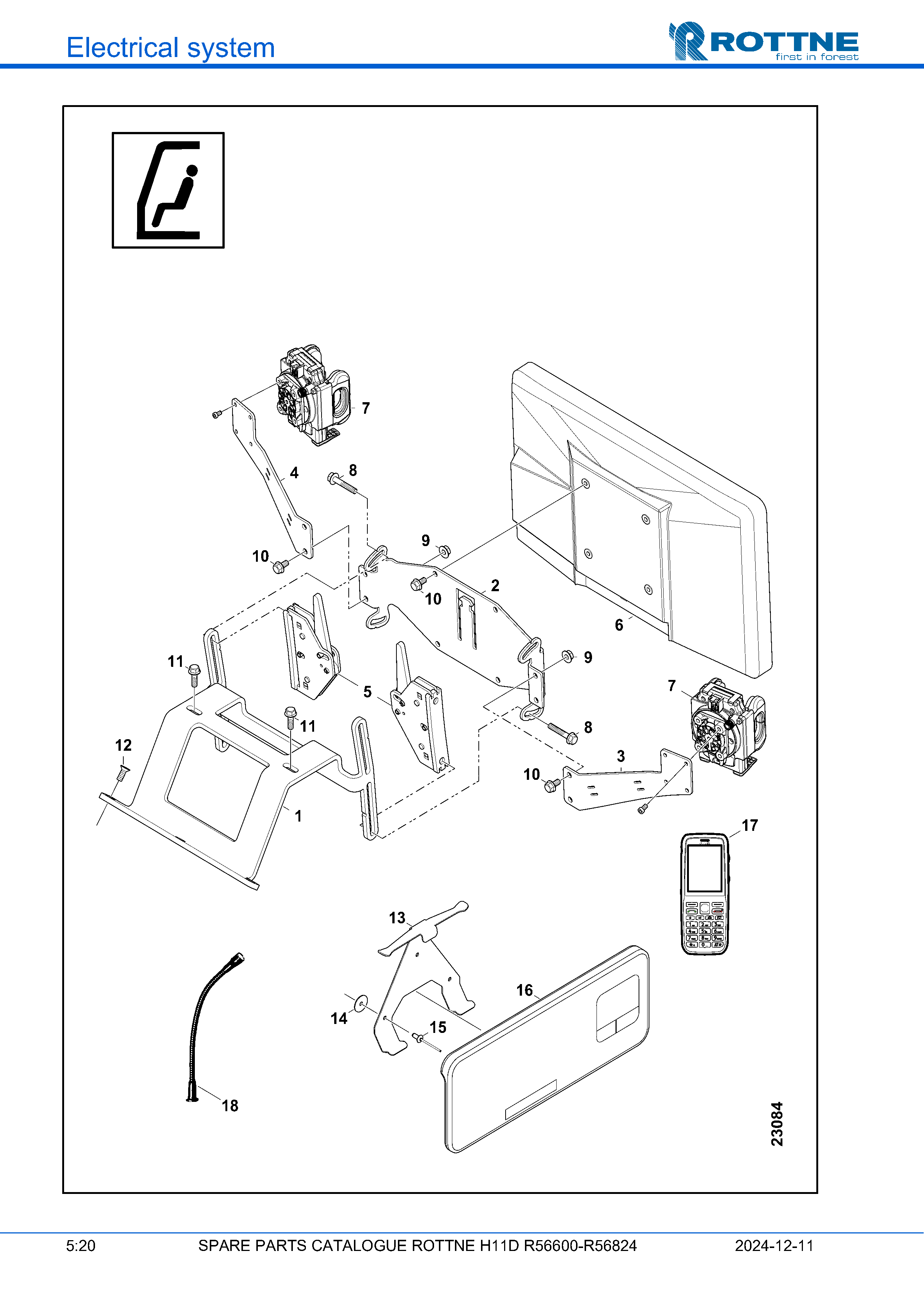 Electrical system

ROTTNE
first in forest

7
4
8
9
10
10
2
6
11
5
9
7
11
8
12
3
10
1
17
13
16
14
15
18
23084

5:20 SPARE PARTS CATALOGUE ROTTNE H11D R56600-R56824 2024-12-11