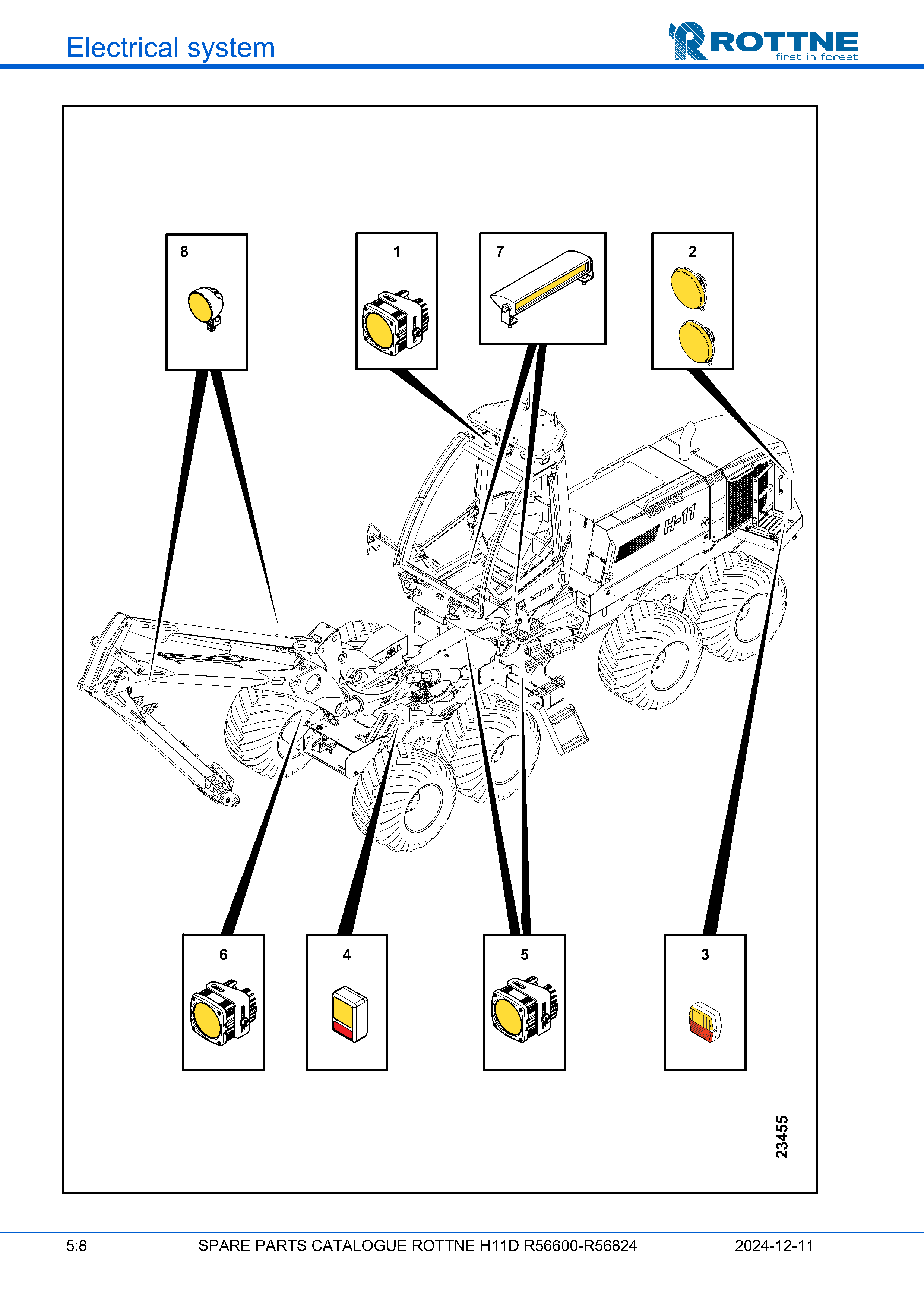 Electrical system

ROTTNE
first in forest

8

1

7

2

ROTTNE H-11

ROTTNE

6

4

5

3

23455

5:8 SPARE PARTS CATALOGUE ROTTNE H11D R56600-R56824 2024-12-11