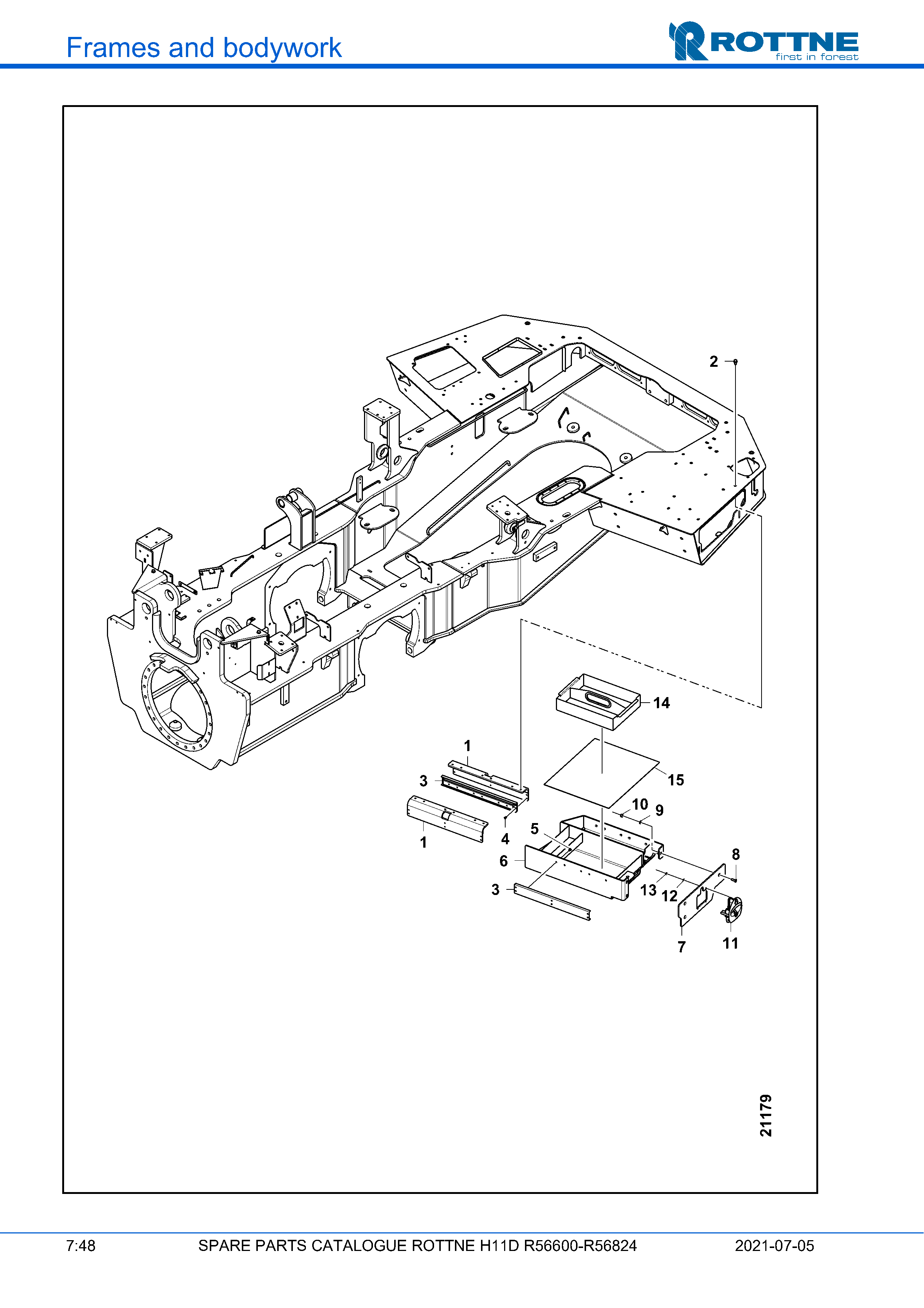 Frames and bodywork

ROTTNE
first in forest

2
14
1
3
15
10 9
1
4
5
6
8
3
13 12
7
11

21179

7:48 SPARE PARTS CATALOGUE ROTTNE H11D R56600-R56824 2021-07-05