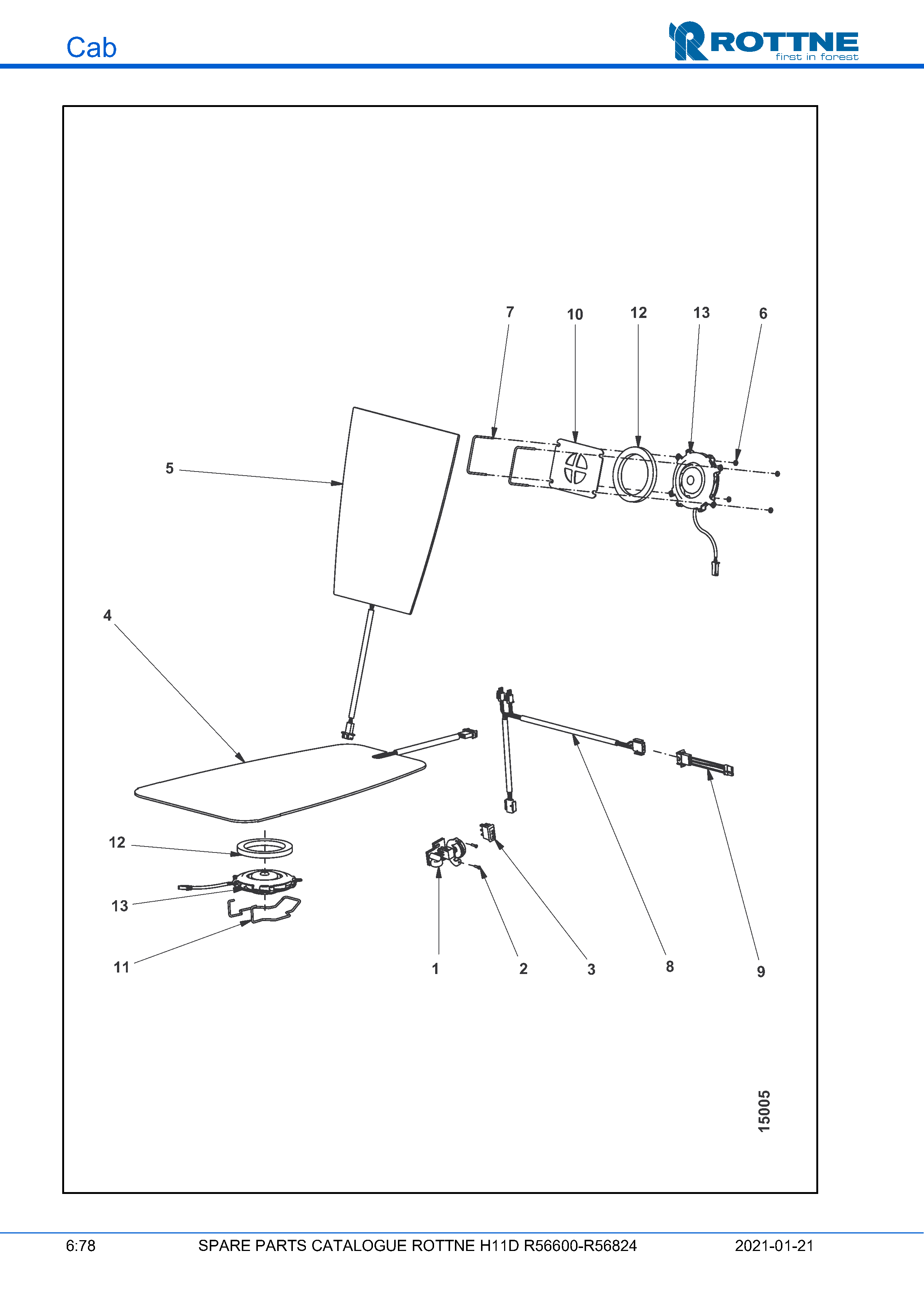 Cab

ROTTNE
first in forest

7
10
12
13
6
5
4
12
13
11
1
2
3
8
9
15005

6:78 SPARE PARTS CATALOGUE ROTTNE H11D R56600-R56824 2021-01-21