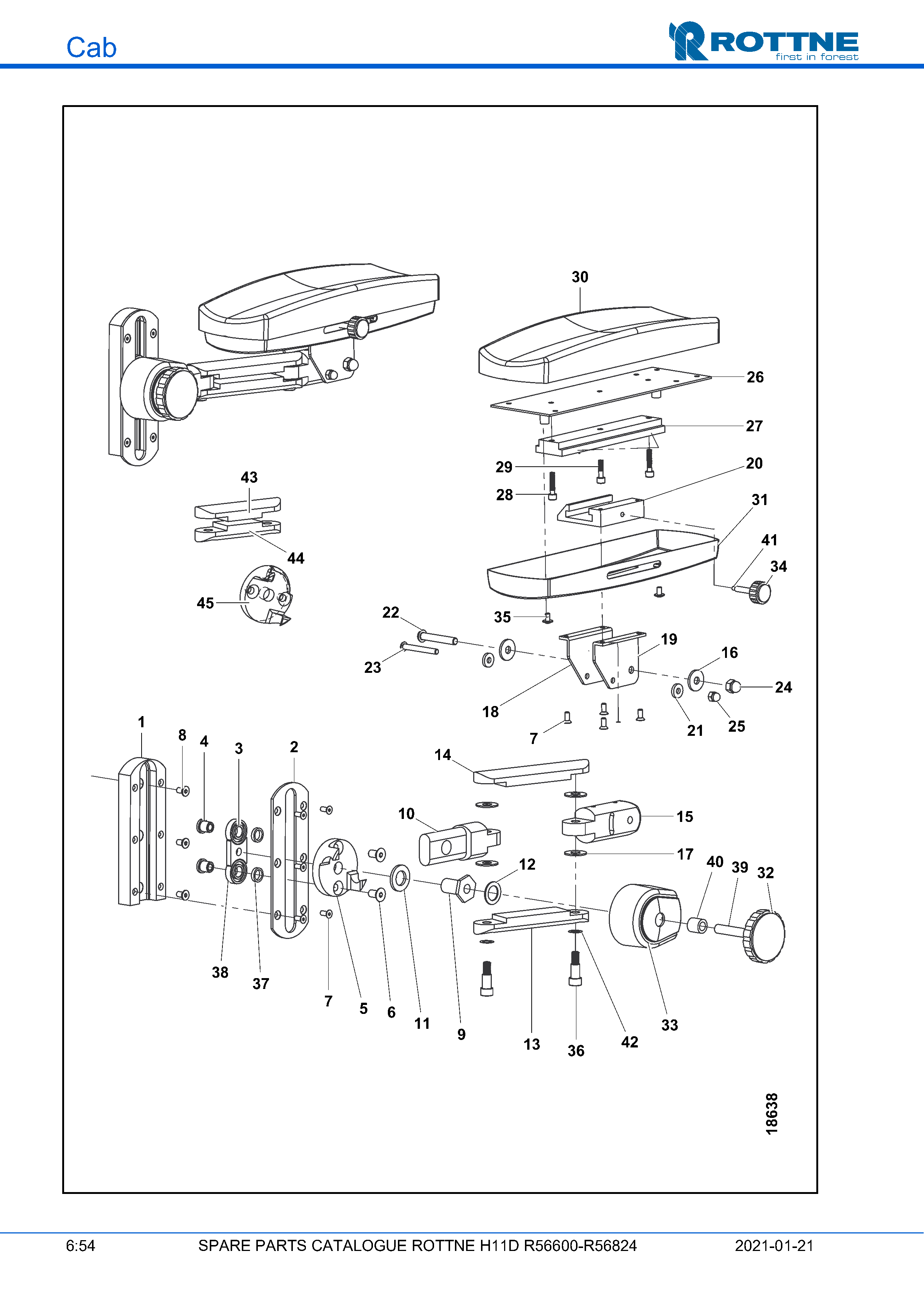 Cab

ROTTNE
first in forest

30
26
27
29
20
28
31
41
34
43
44
45
22
35
19
16
23
24
18
21
25
7
1
8
4
3
2
14
10
15
17
12
40
39
32
38
37
7
5
6
11
9
13
36
42
33
18638

6:54 SPARE PARTS CATALOGUE ROTTNE H11D R56600-R56824 2021-01-21