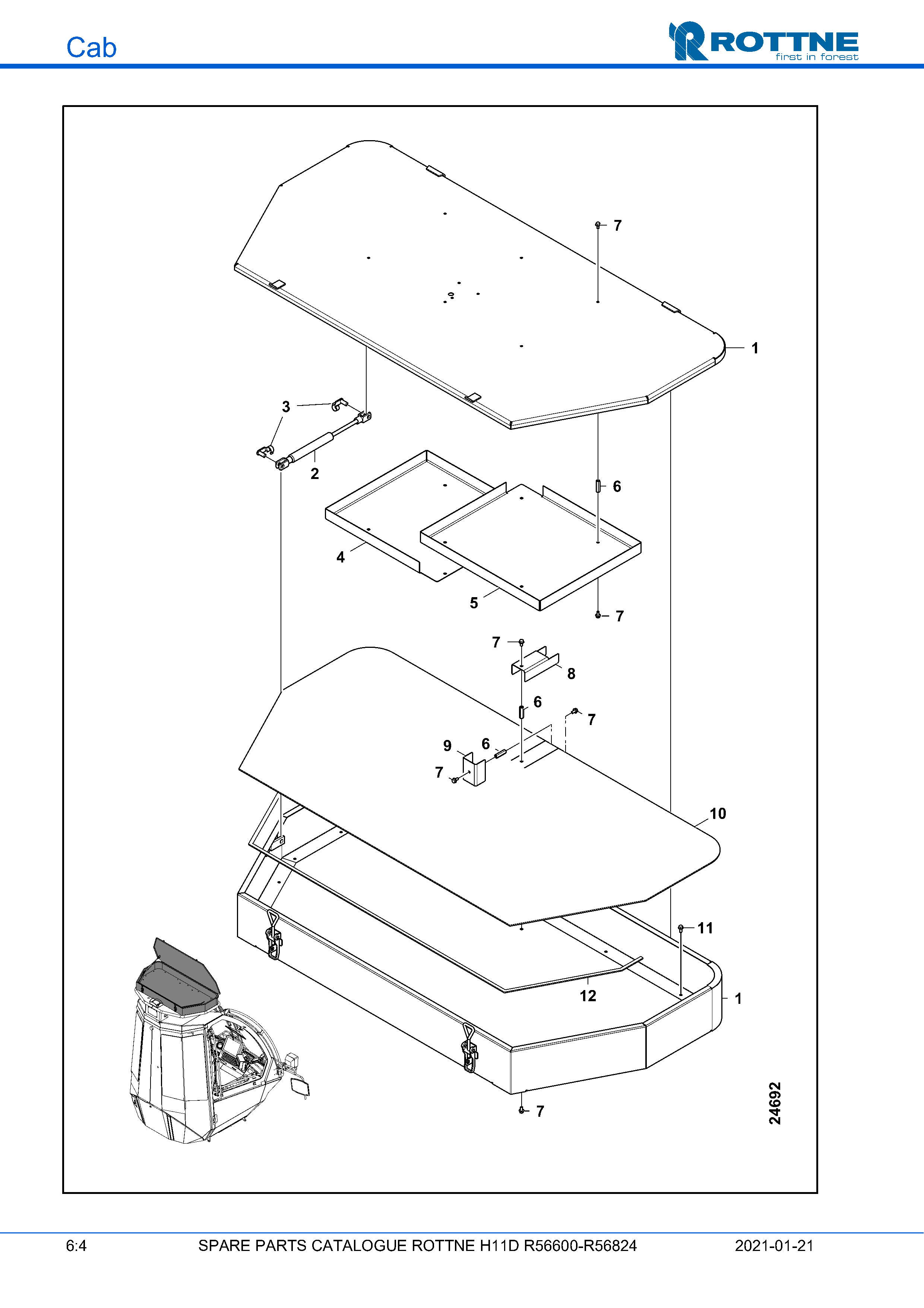 Cab

ROTTNE
first in forest

7
1
3
2
6
4
5
7
7
8
6
7
9
6
7
10
11
12
1
7
24692

6:4 SPARE PARTS CATALOGUE ROTTNE H11D R56600-R56824 2021-01-21